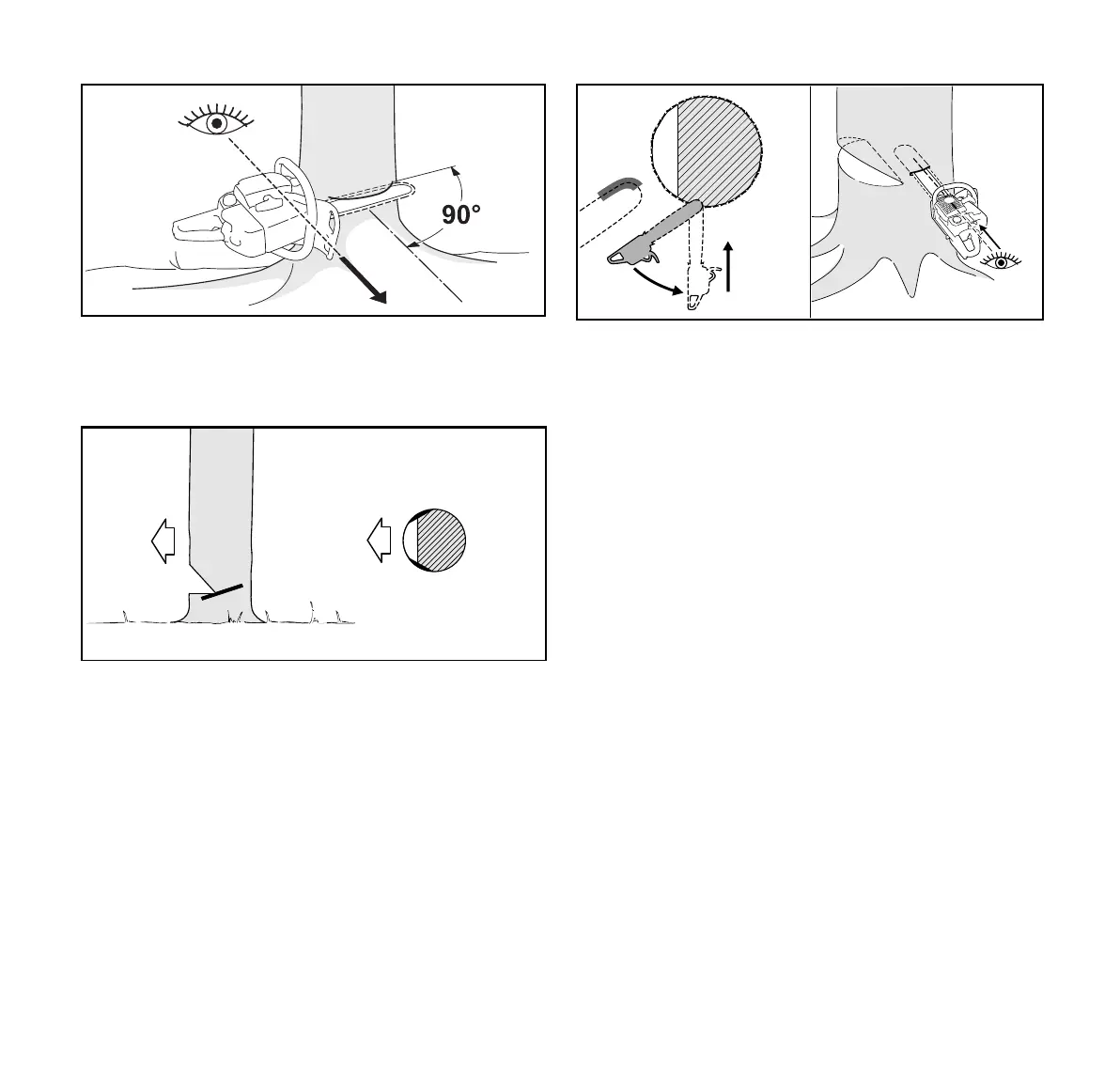 90°