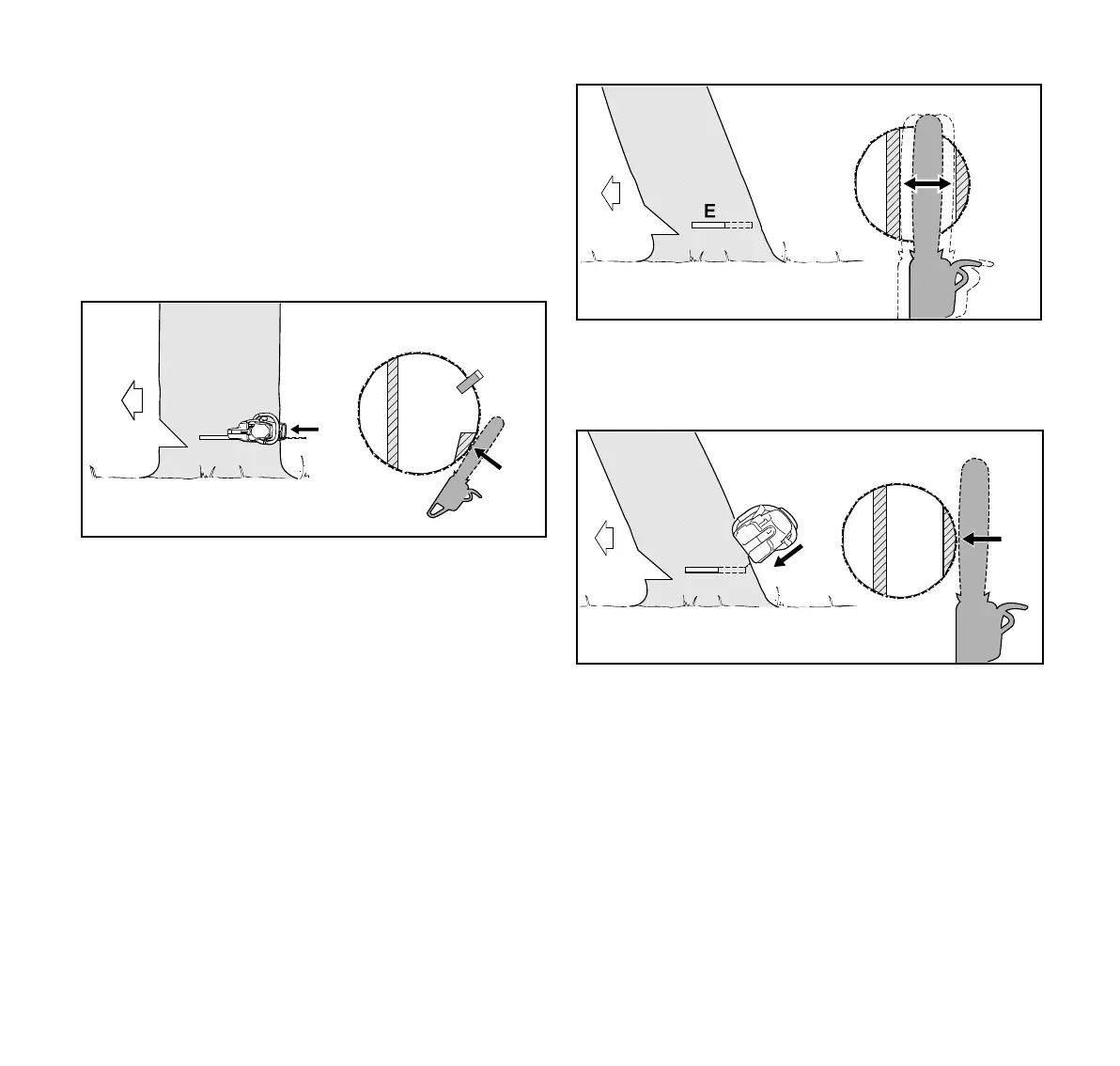 E