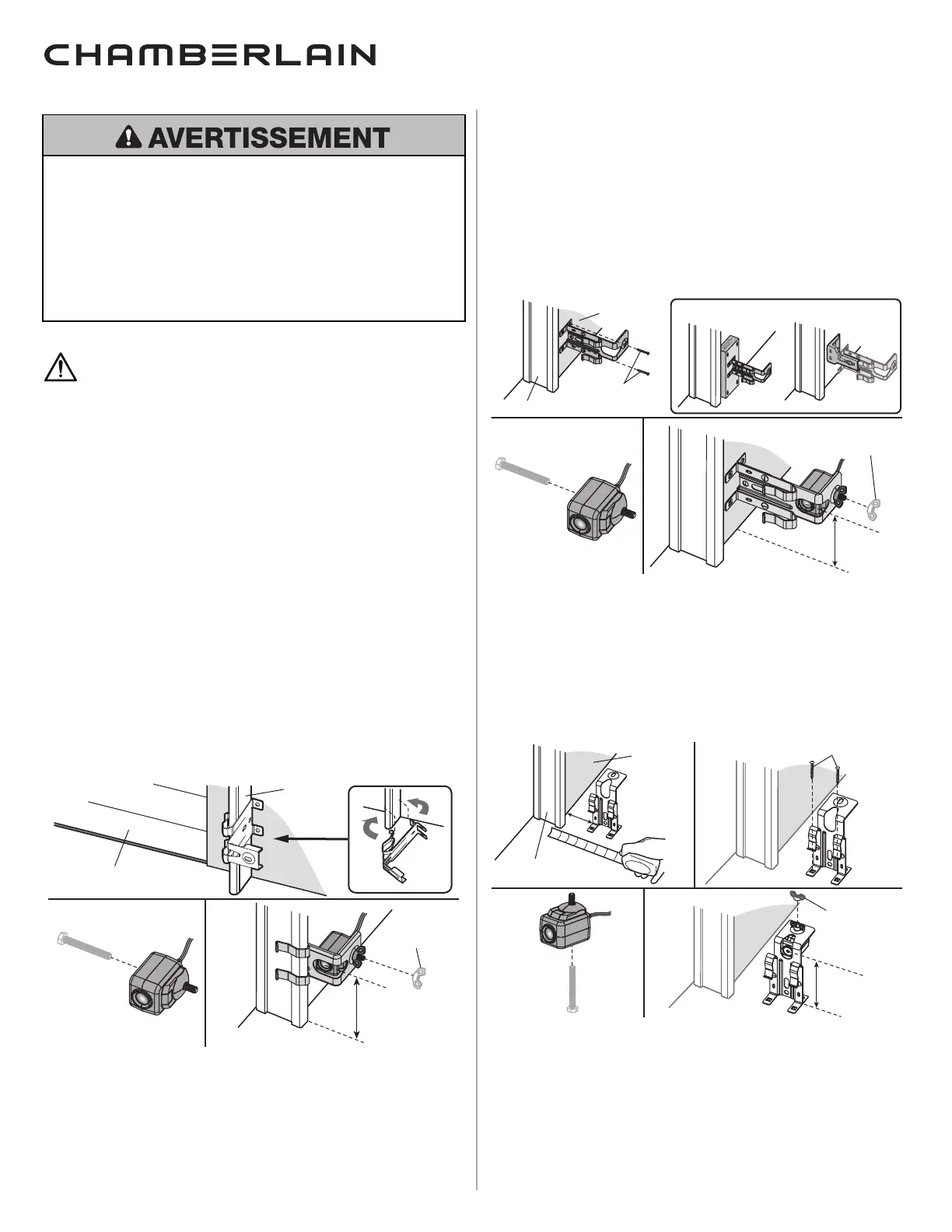 CHAMBERLAIN

AVERTISSEMENT