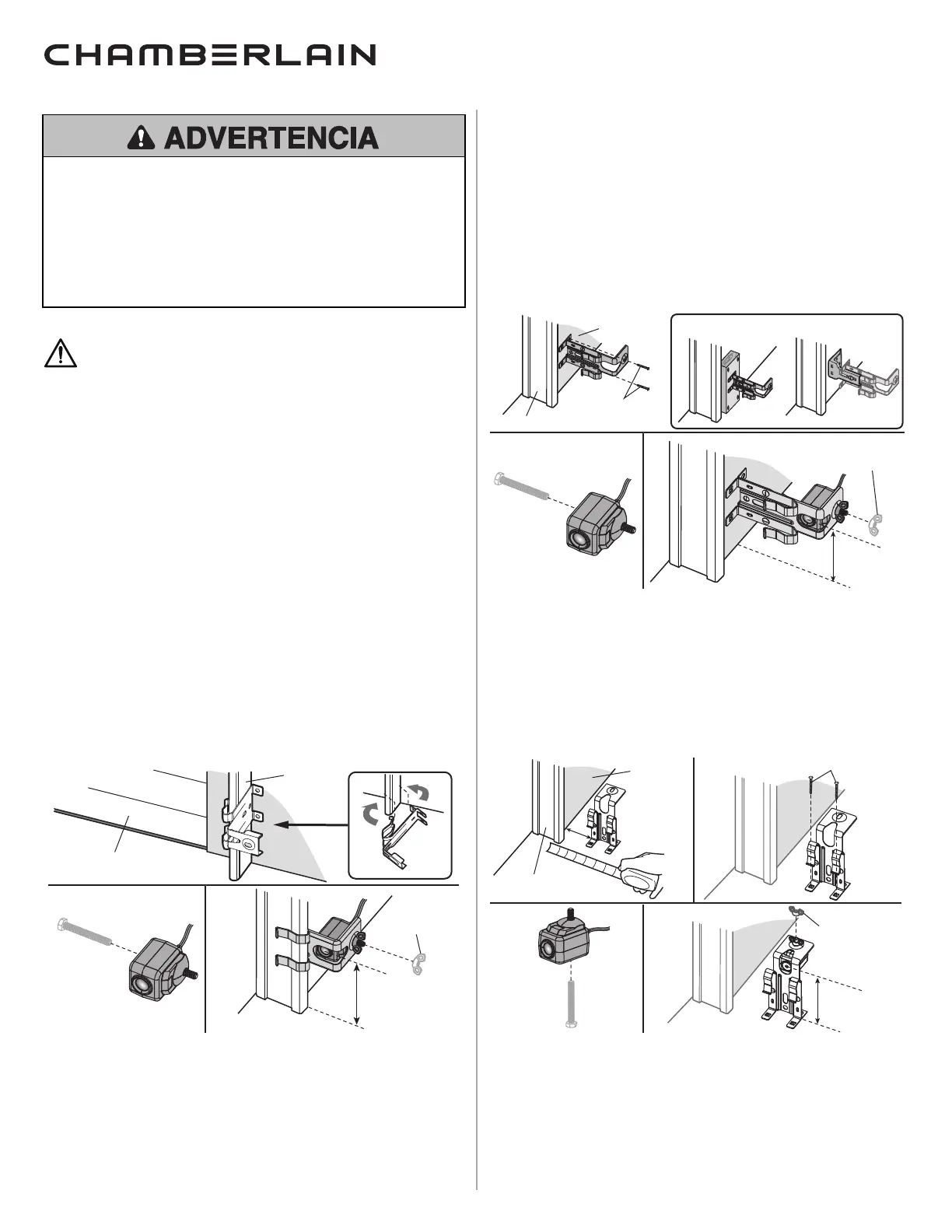 CHAMBERLAIN

ADVERTENCIA