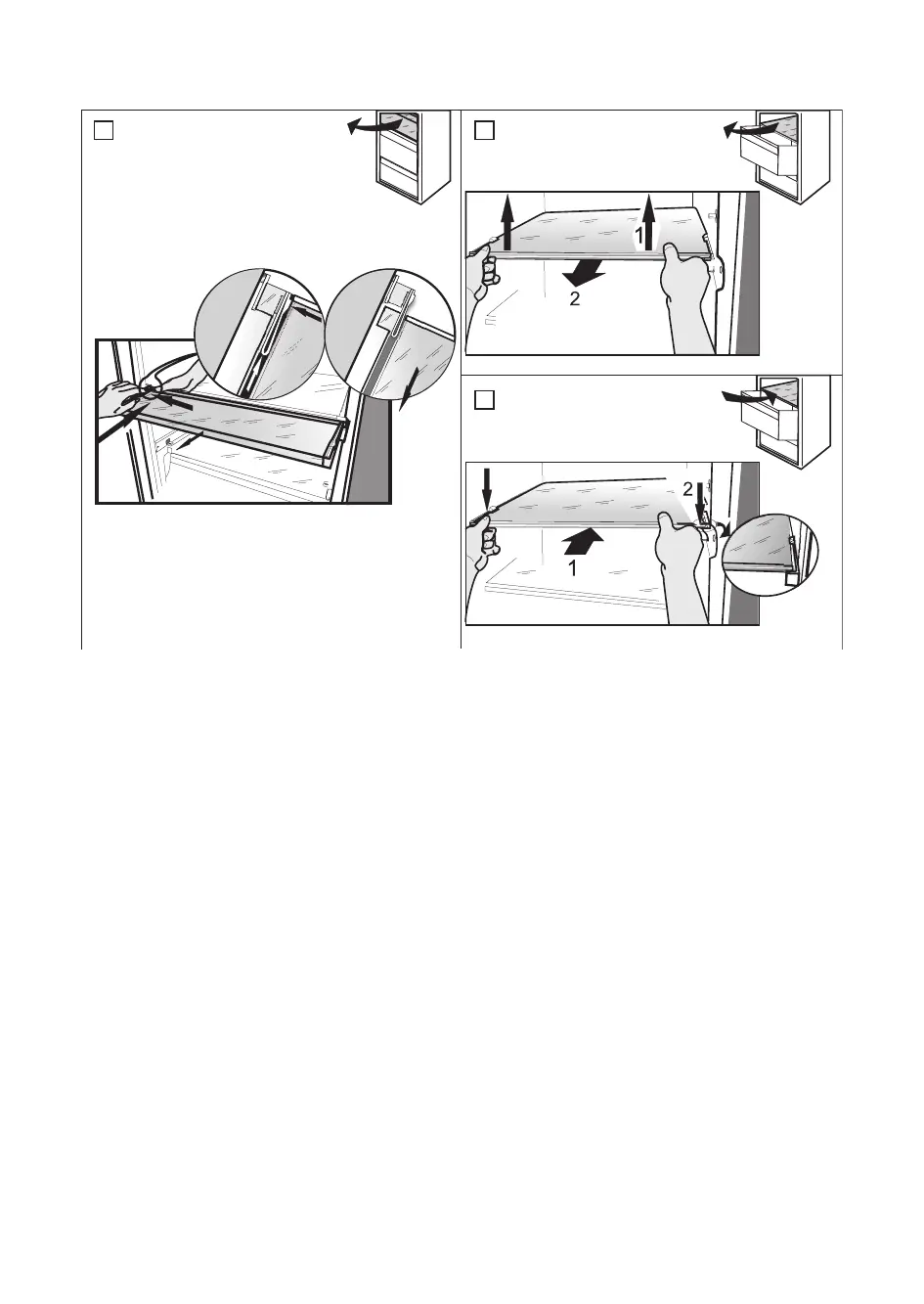 1
2
2
1