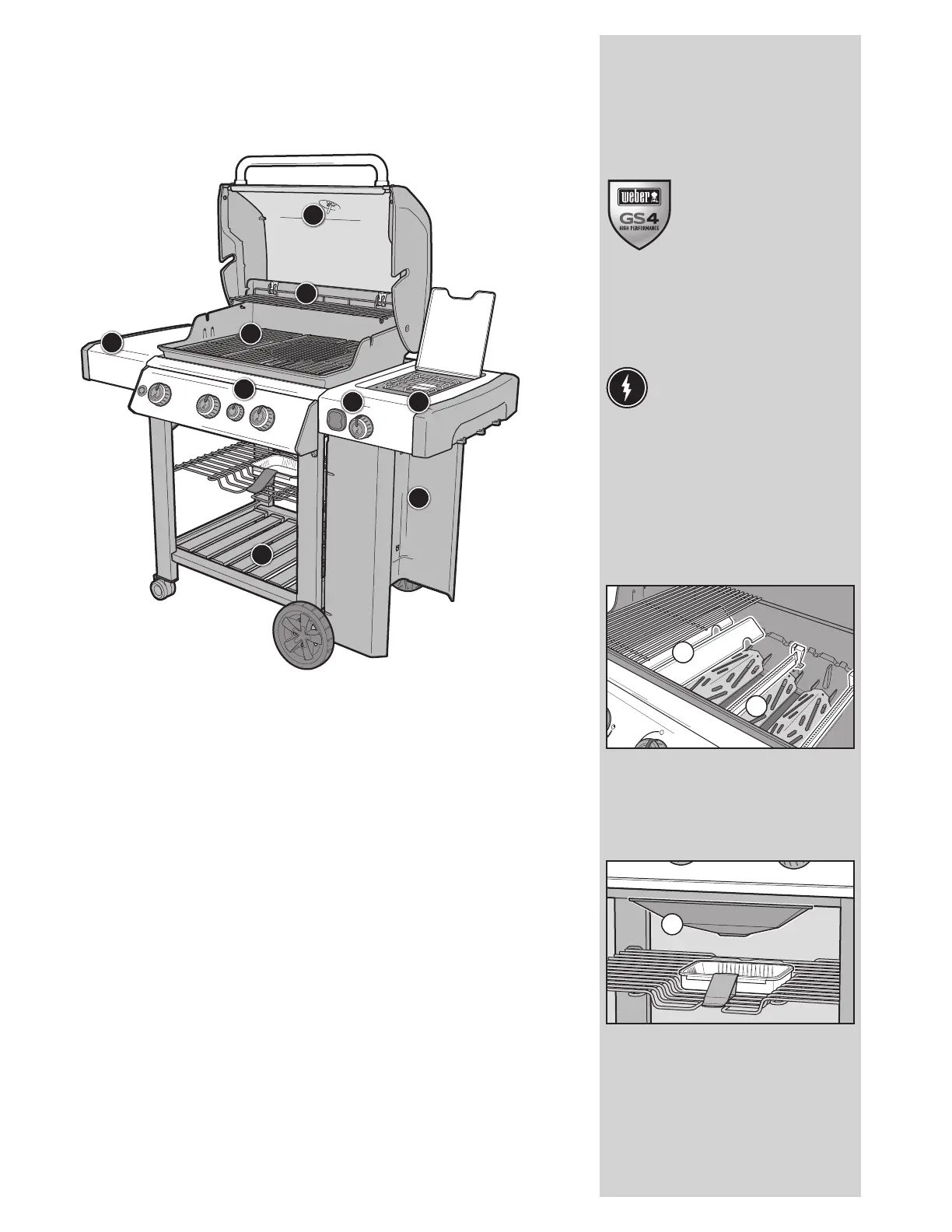 weber
GS4
HIGH PERFORMANCE