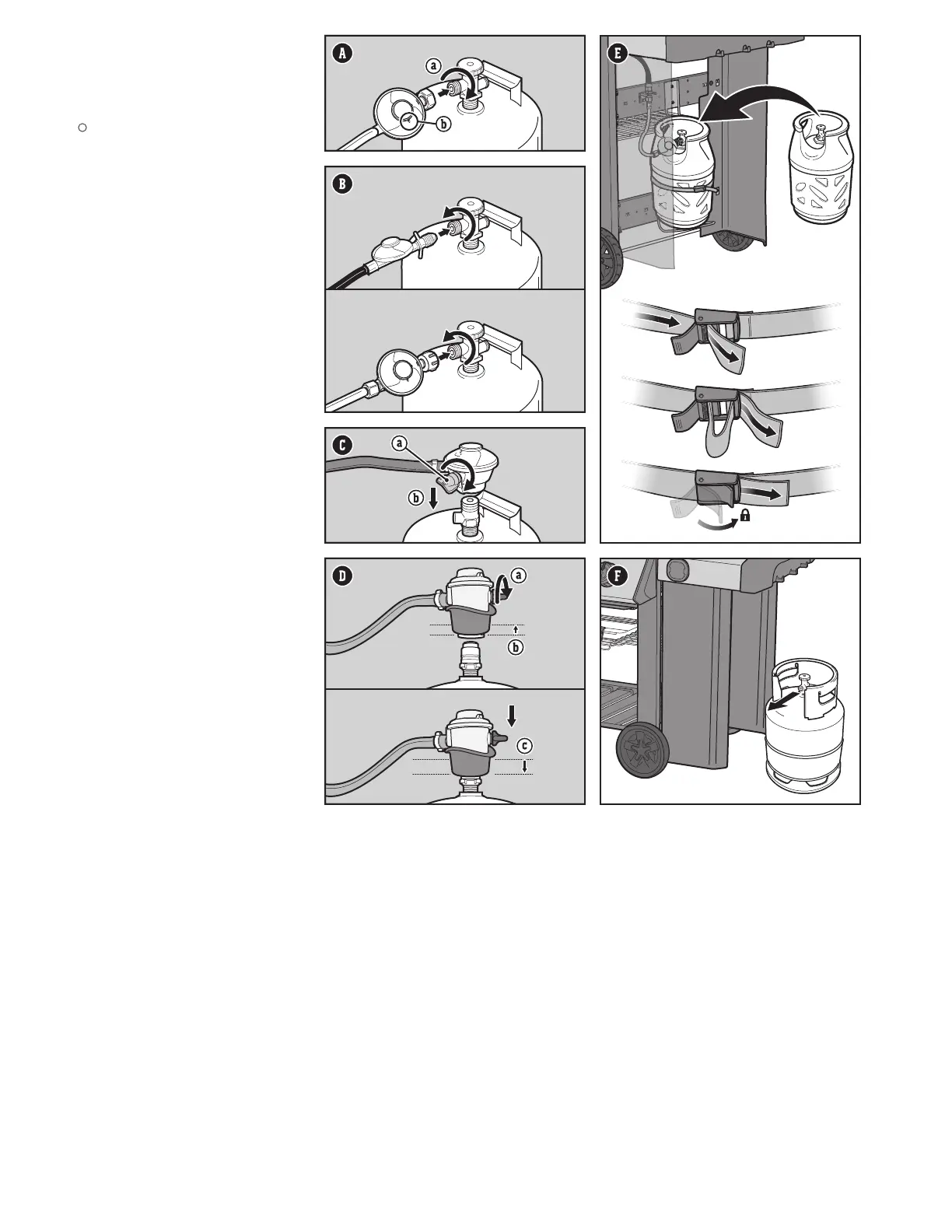 A
a
b

B

C
a
b

D
a
b
c

E

F