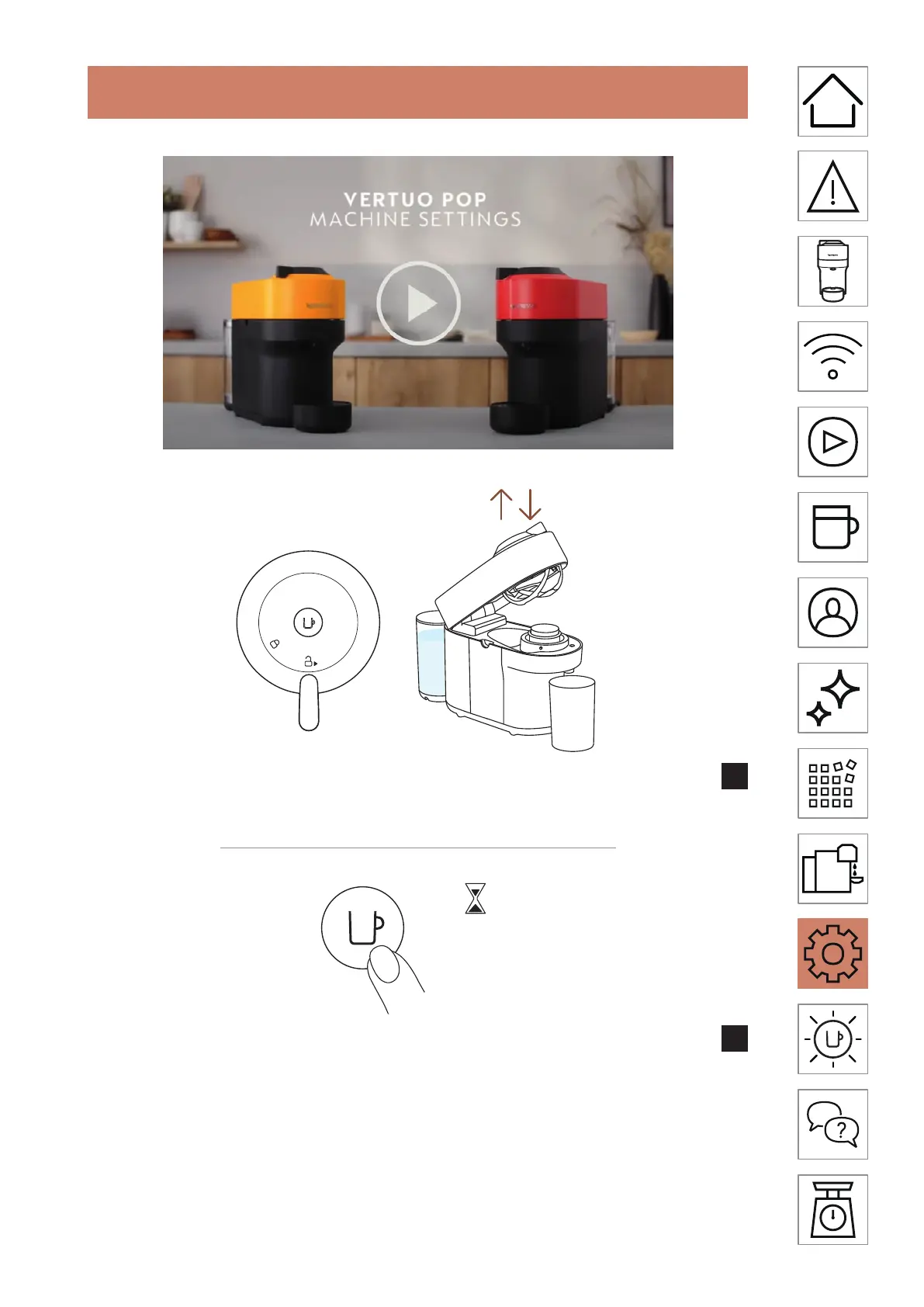 VERTUO POP
MACHINE SETTINGS