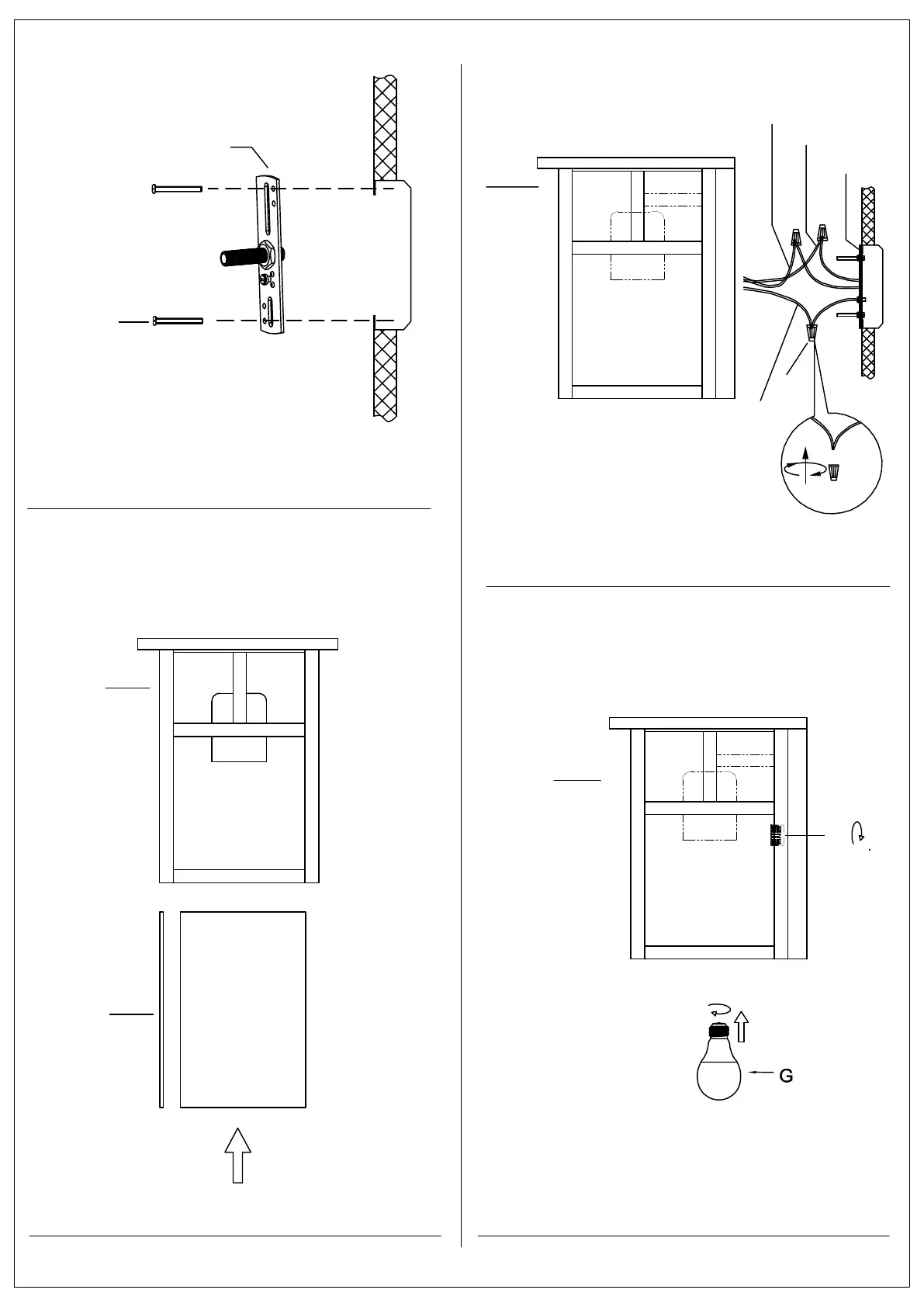 G