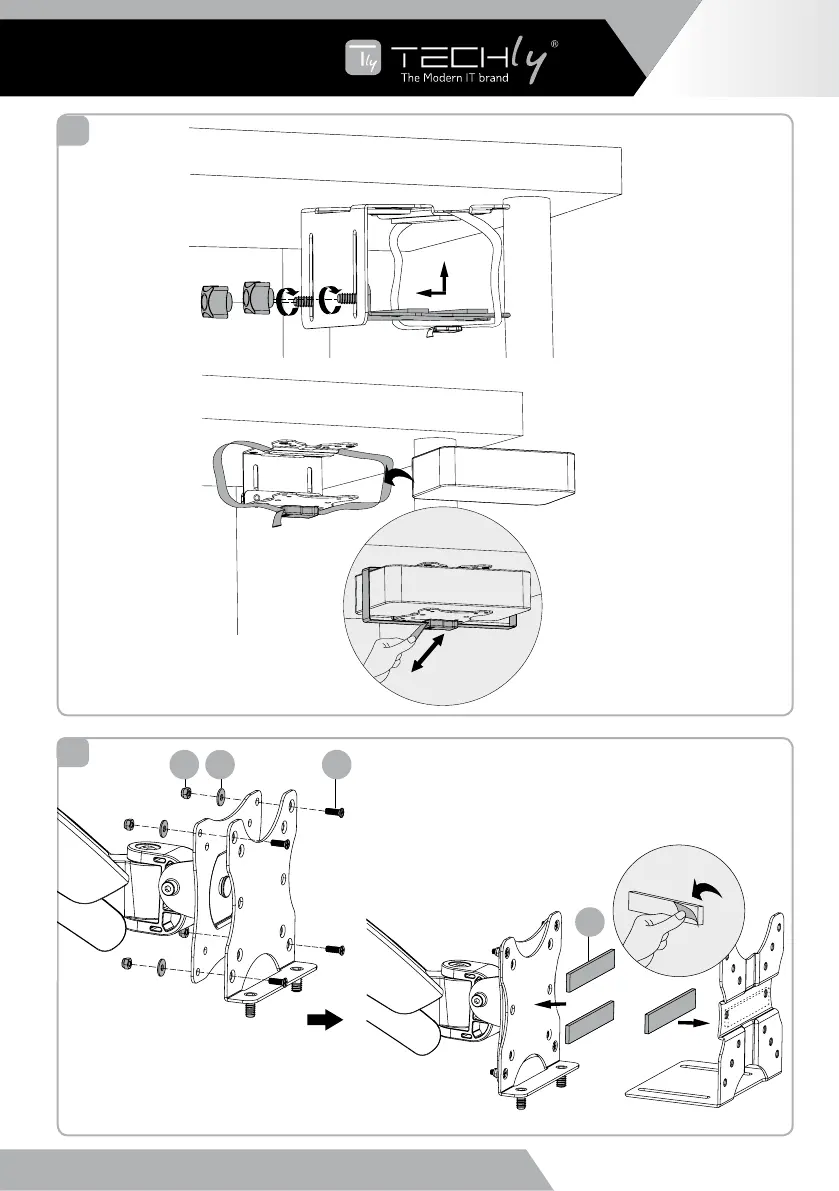 Tly TECHly®
The Modern IT brand