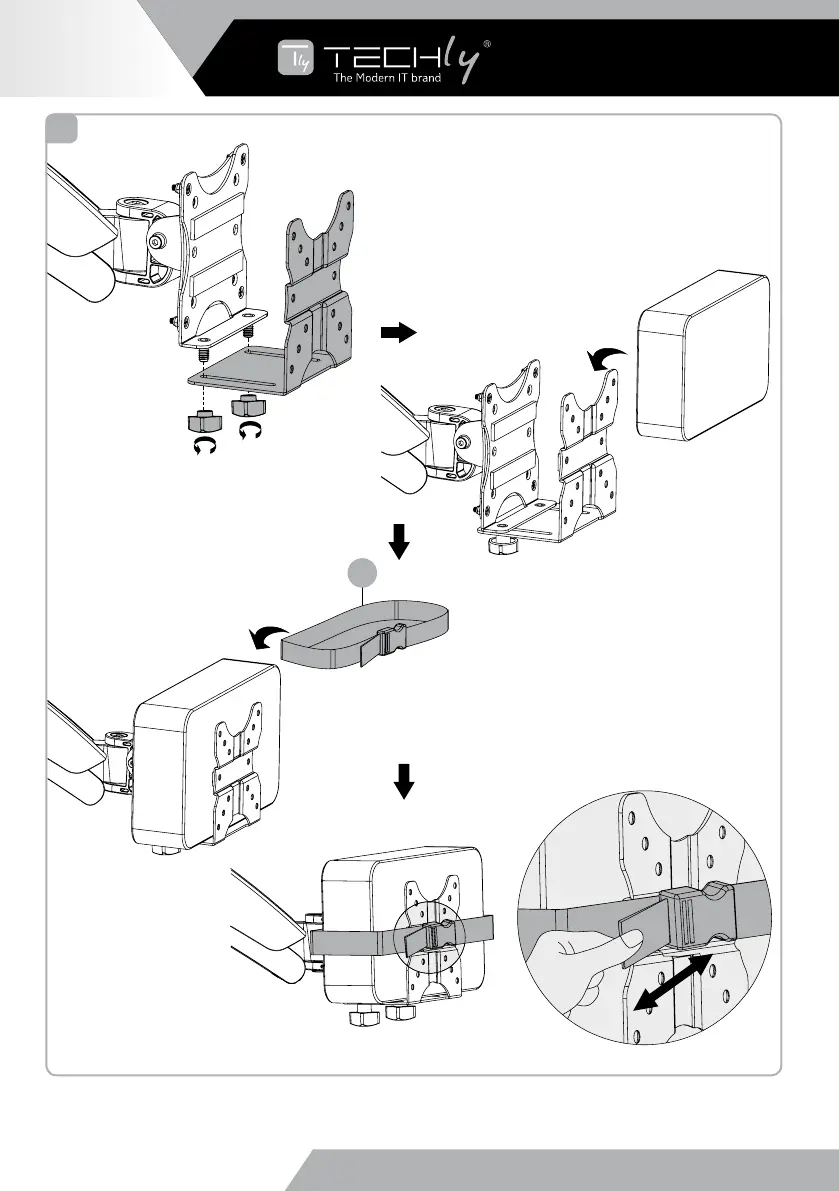 Tly TECHly®
The Modern IT brand