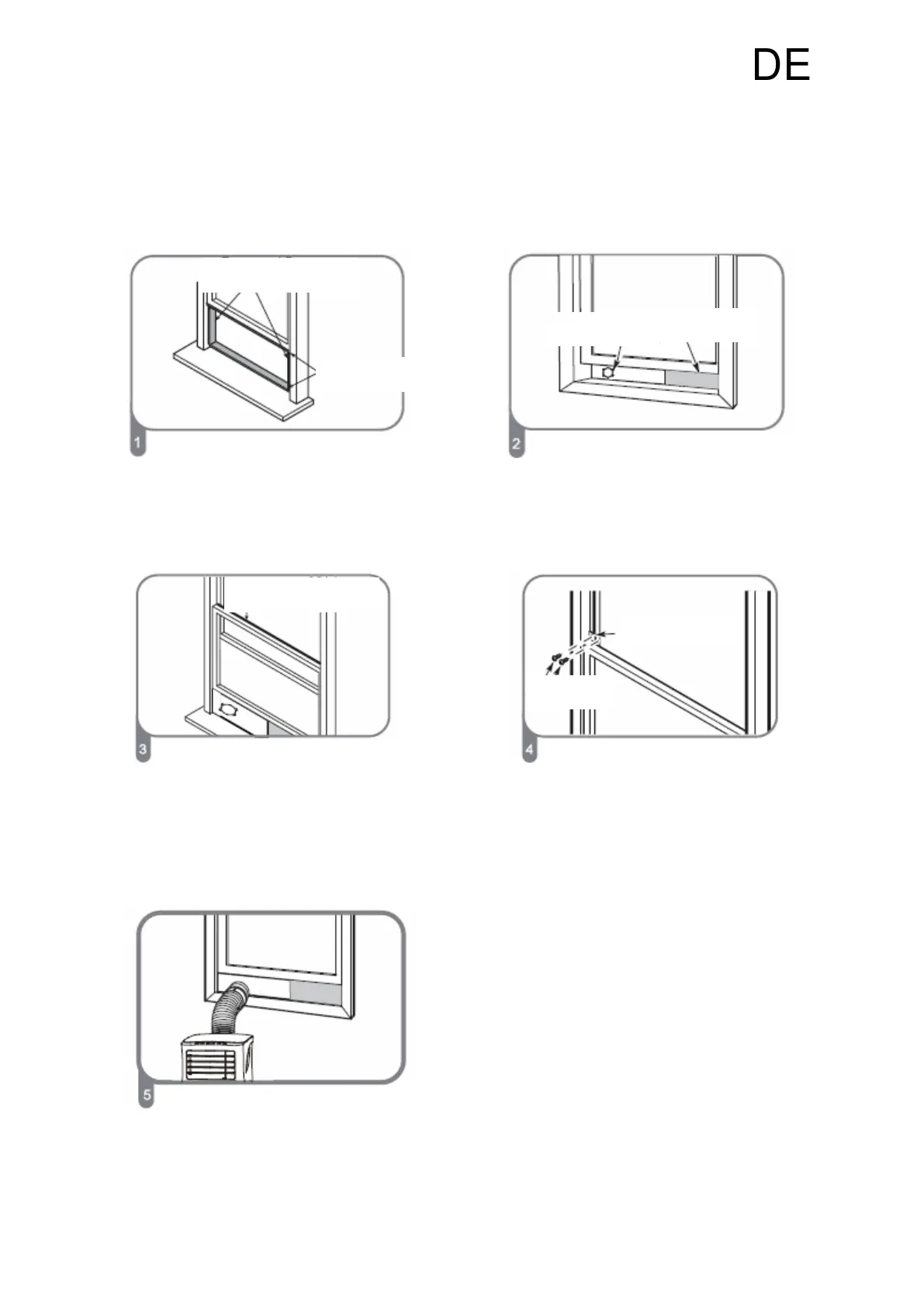 DE

1

2

3

4

5