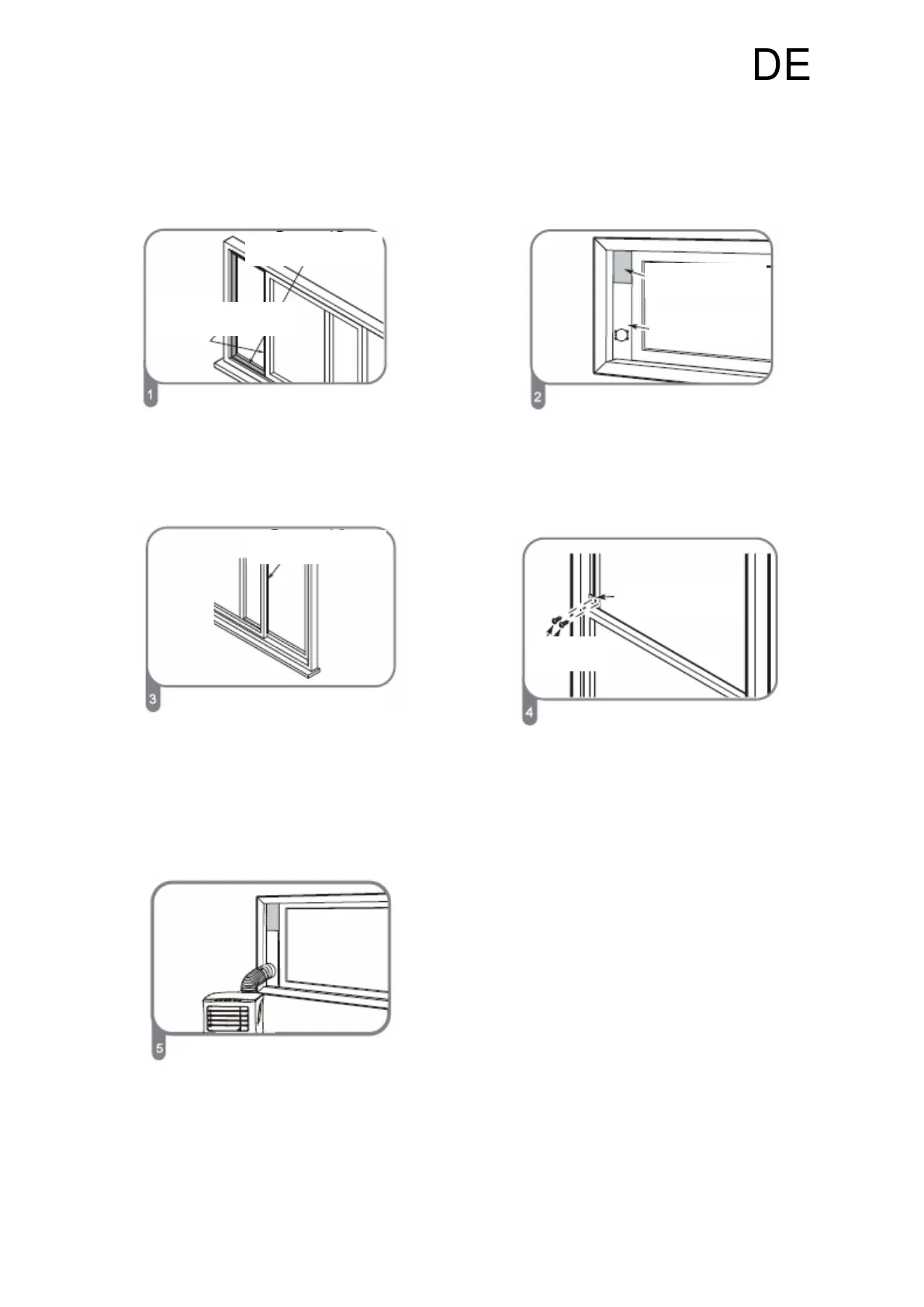 DE

1

2

3

4

5