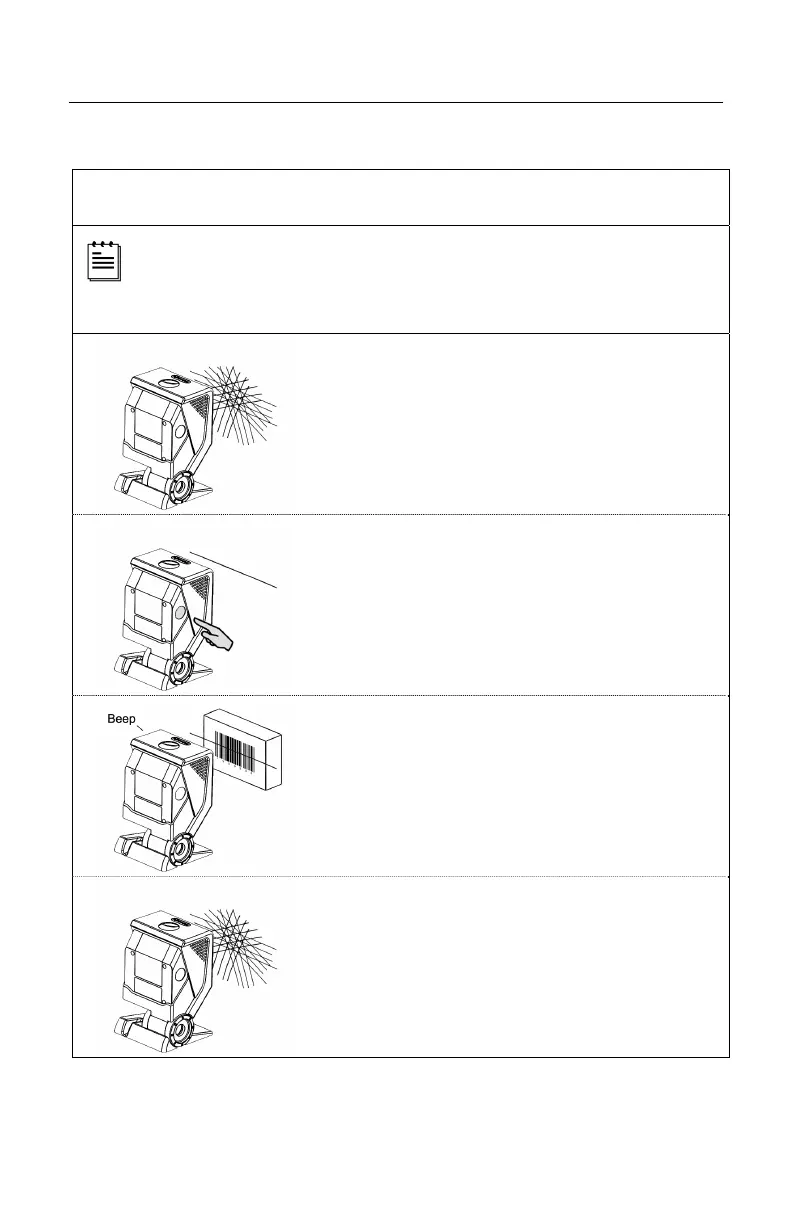 Beep