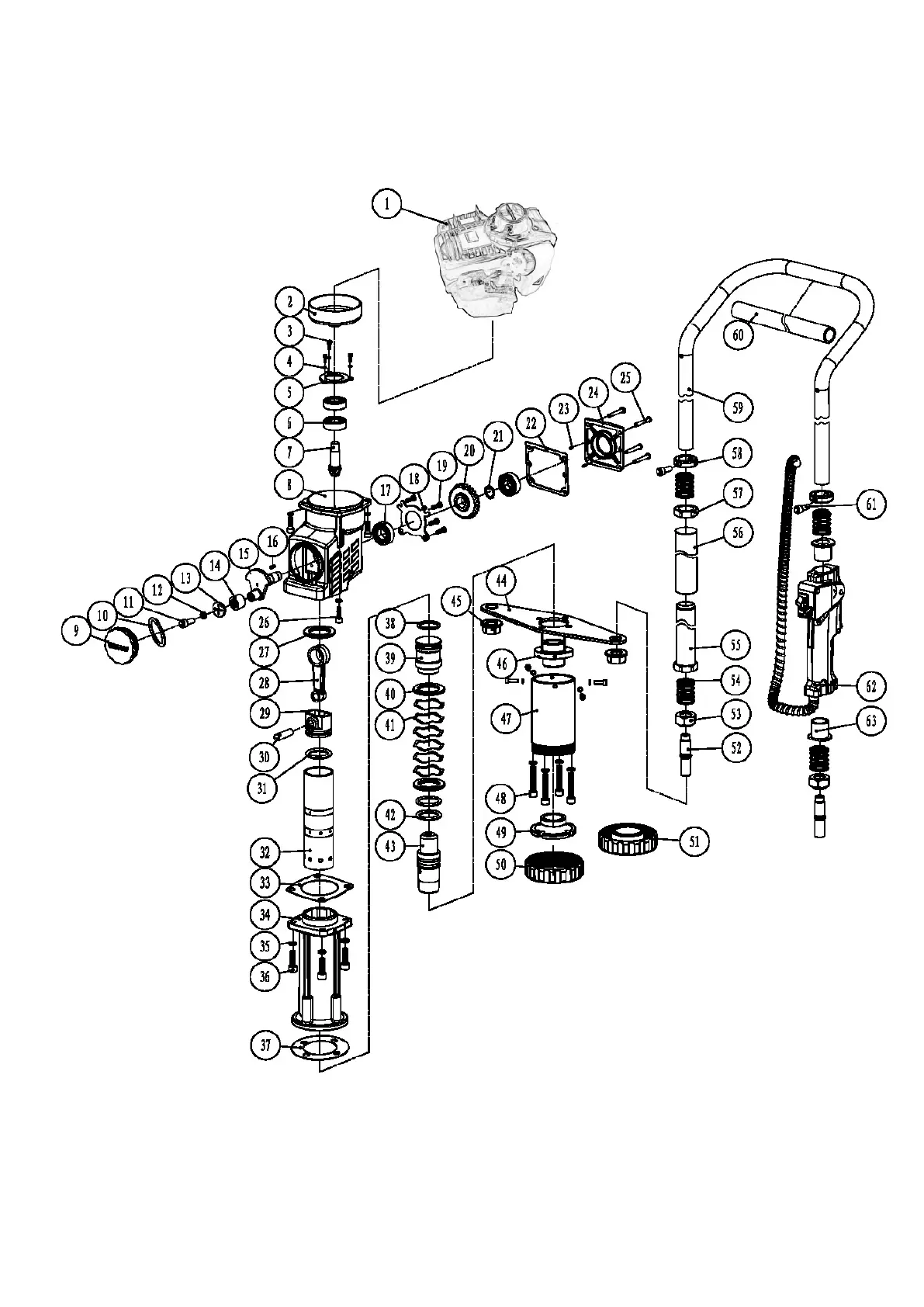 1
2
3
4
5
6
7
8
9
10
11
12
13
14
15
16
17
18
19
20
21
22
23
24
25
26
27
28
29
30
31
32
33
34
35
36
37
38
39
40
41
42
43
44
45
46
47
48
49
50
51
52
53
54
55
56
57
58
59
60
61
62
63