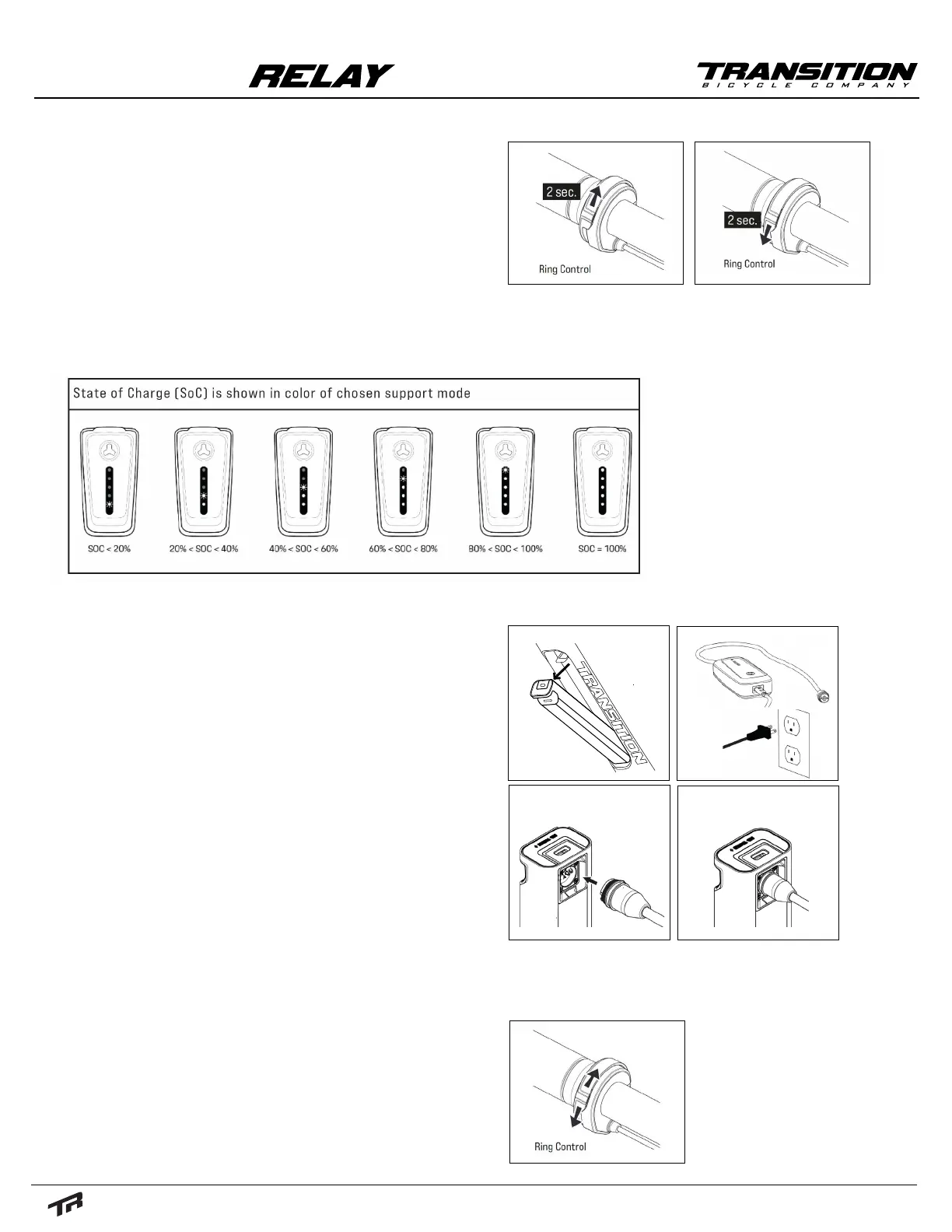 RELAY

TRANSITION
BICYCLE COMPANY

2 sec.

Ring Control

2 sec.

Ring Control

State of Charge (SoC) is shown in color of chosen support mode

SOC < 20%

20% < SOC < 40%

40% < SOC < 60%

60% < SOC < 80%

80% < SOC < 100%

SOC = 100%

TRANSITION

Ring Control

TR