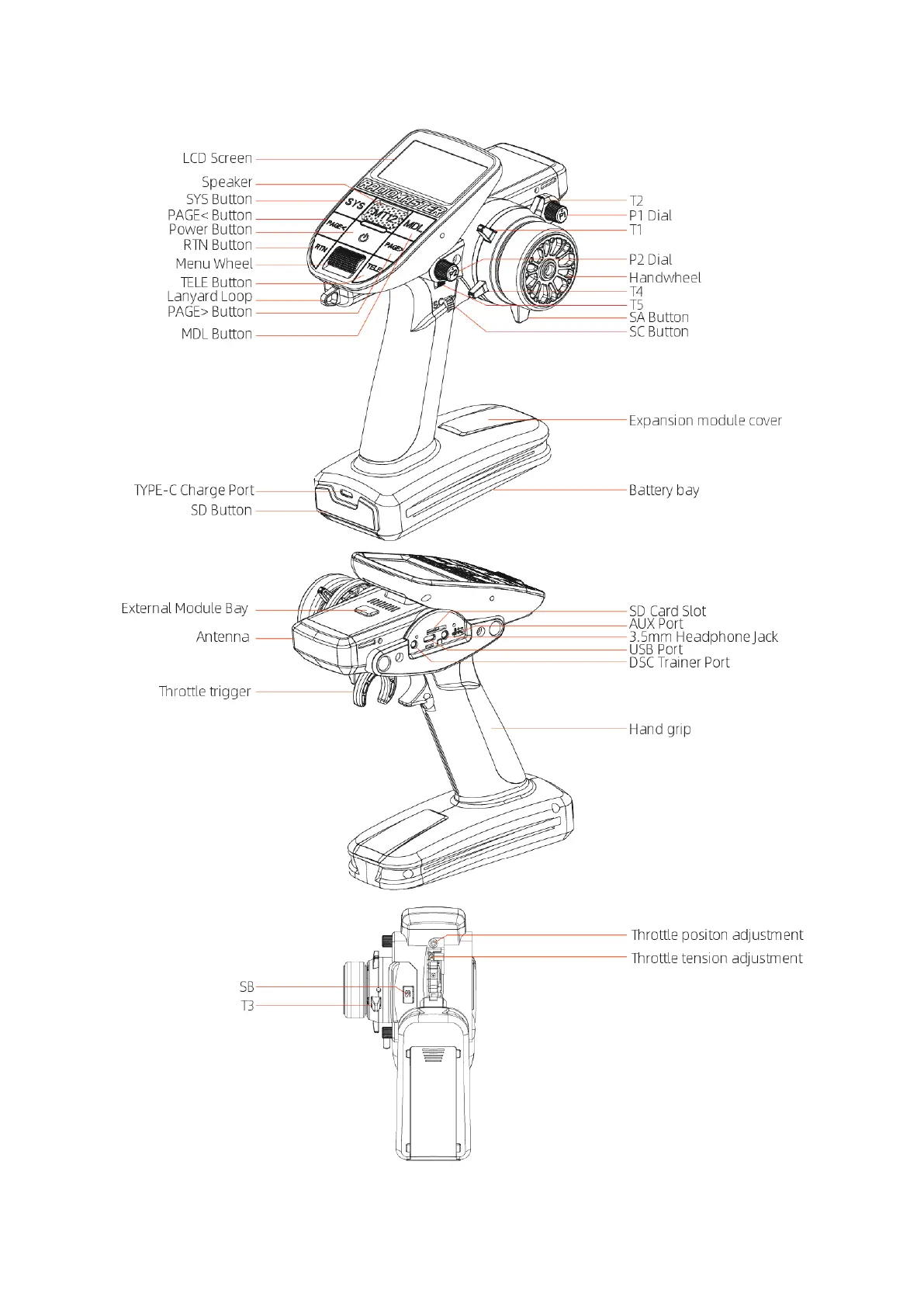 LCD Screen
Speaker
SYS Button
PAGE< Button
Power Button
RTN Button
Menu Wheel
TELE Button
Lanyard Loop
PAGE> Button
MDL Button

RADIOMASTER
SYS
MT12
MDL
PAGE<
PAGE>
RTN
TELE
P1
P2
SC

T2
P1 Dial
T1
P2 Dial
Handwheel
T4
T5
SA Button
SC Button

Expansion module cover

TYPE-C Charge Port
SD Button

Battery bay

External Module Bay
Antenna
Throttle trigger

SD Card Slot
AUX Port
3.5mm Headphone Jack
USB Port
DSC Trainer Port

Hand grip

Throttle positon adjustment
Throttle tension adjustment

SB
T3
SB