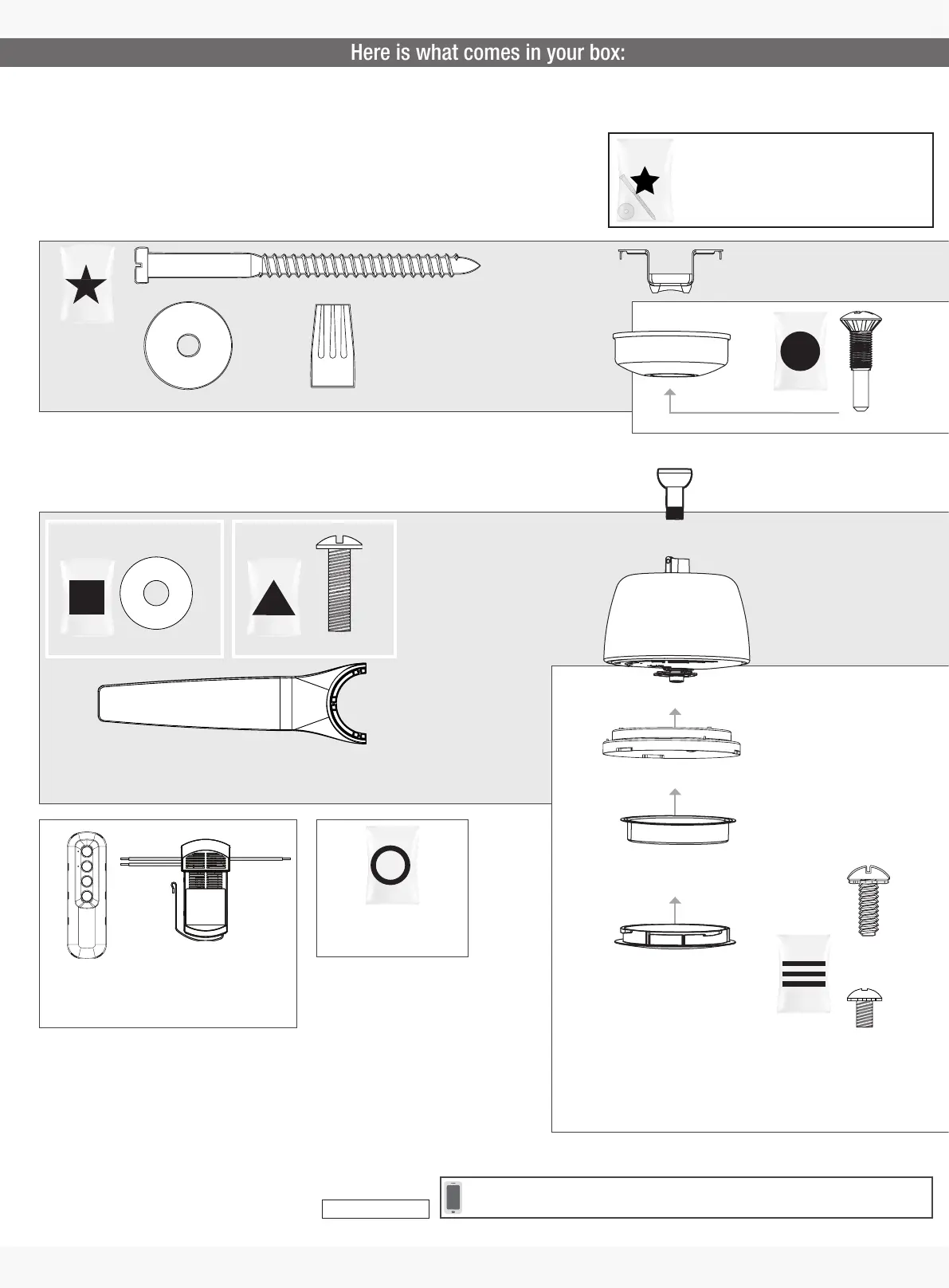 Here is what comes in your box: