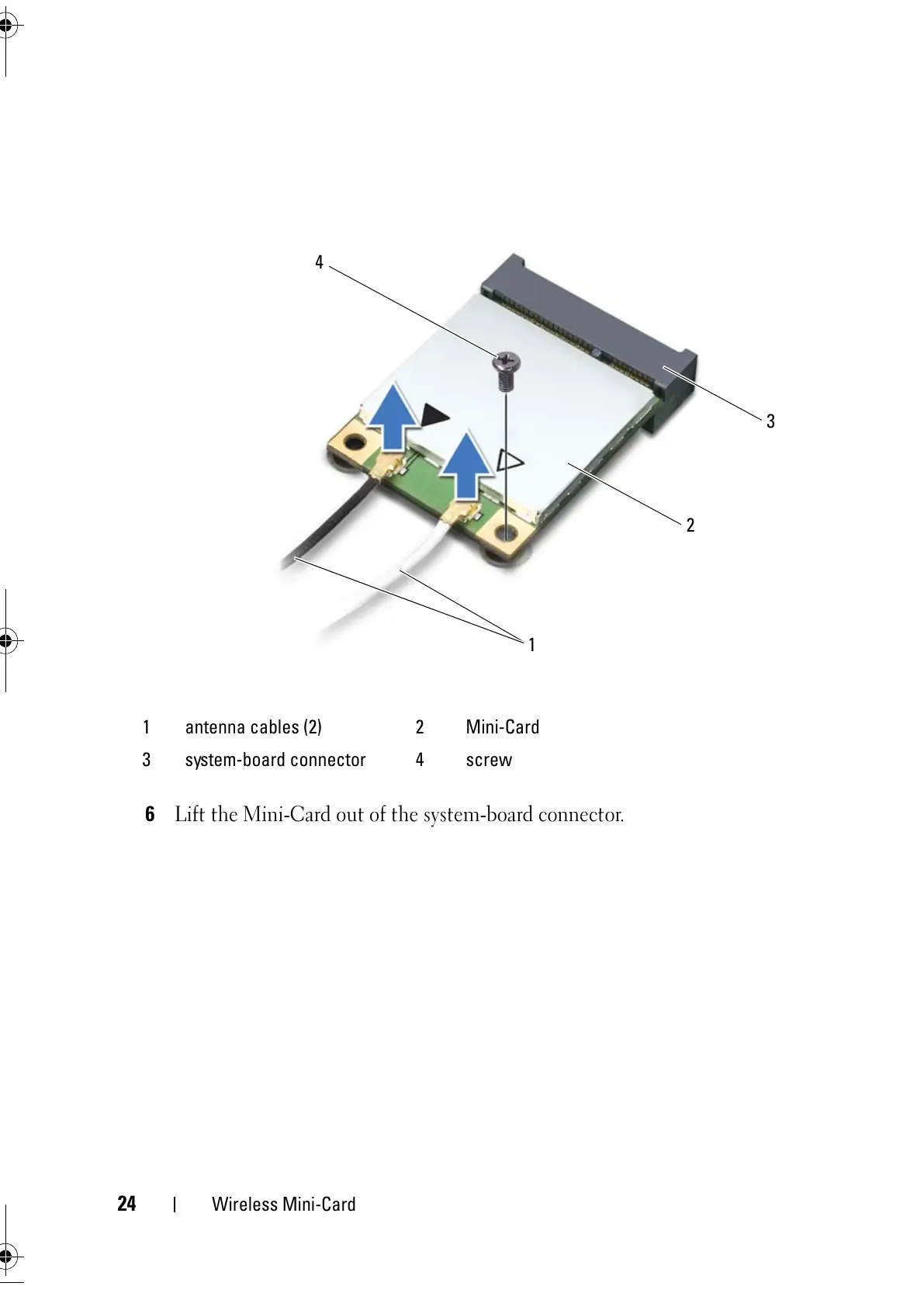 4

3

2

1

| 1 | antenna cables (2) | 2 | Mini-Card |
|---|---|---|---|
| 3 | system-board connector | 4 | screw |

6 Lift the Mini-Card out of the system-board connector.

24 | Wireless Mini-Card