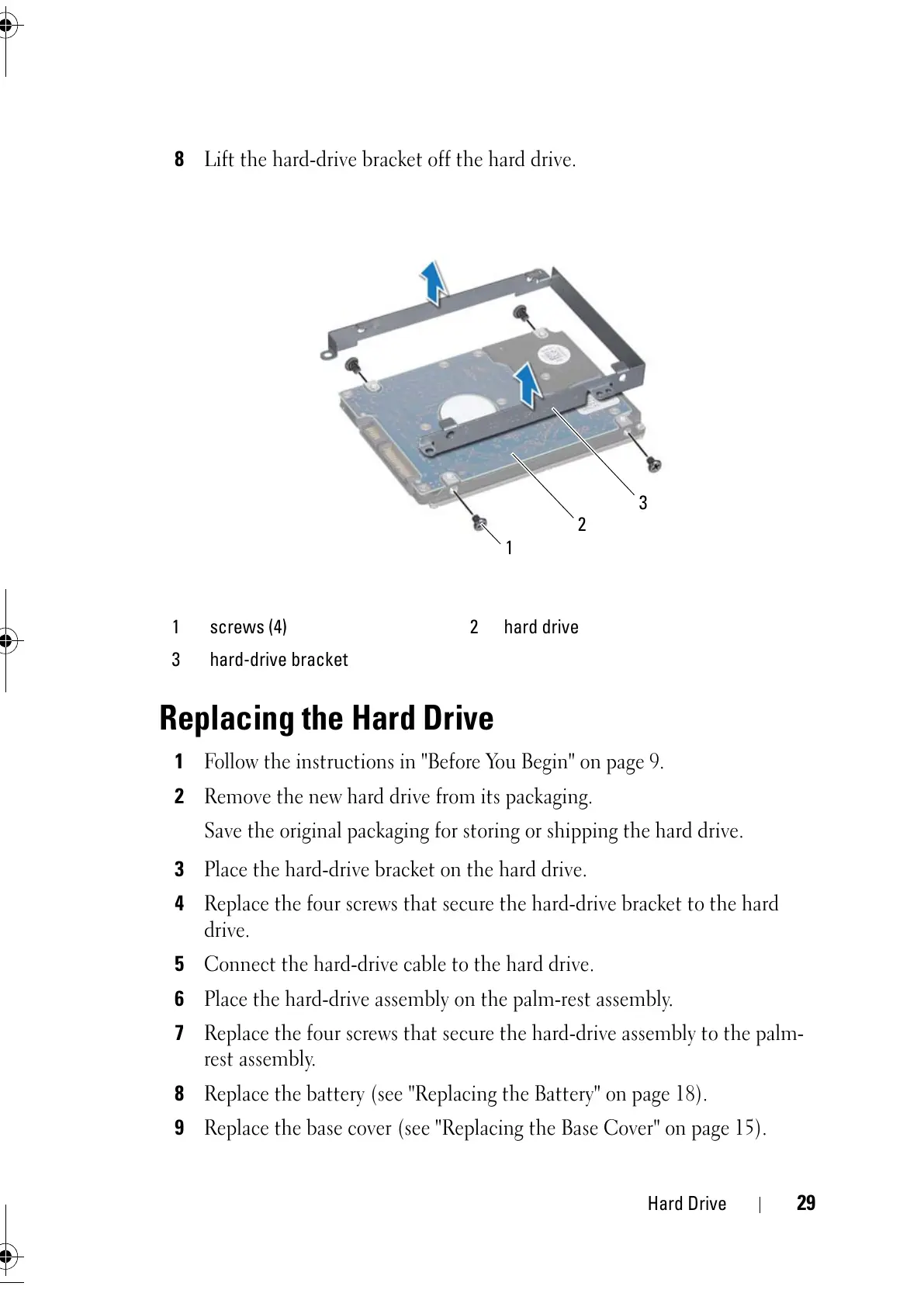 8 Lift the hard-drive bracket off the hard drive.

3
2
1

| 1 | screws (4) | 2 | hard drive |
|---|---|---|---|
| 3 | hard-drive bracket | | |

Replacing the Hard Drive

1 Follow the instructions in "Before You Begin" on page 9.

2 Remove the new hard drive from its packaging.

Save the original packaging for storing or shipping the hard drive.

3 Place the hard-drive bracket on the hard drive.

4 Replace the four screws that secure the hard-drive bracket to the hard drive.

5 Connect the hard-drive cable to the hard drive.

6 Place the hard-drive assembly on the palm-rest assembly.

7 Replace the four screws that secure the hard-drive assembly to the palm-rest assembly.

8 Replace the battery (see "Replacing the Battery" on page 18).

9 Replace the base cover (see "Replacing the Base Cover" on page 15).

Hard Drive | 29