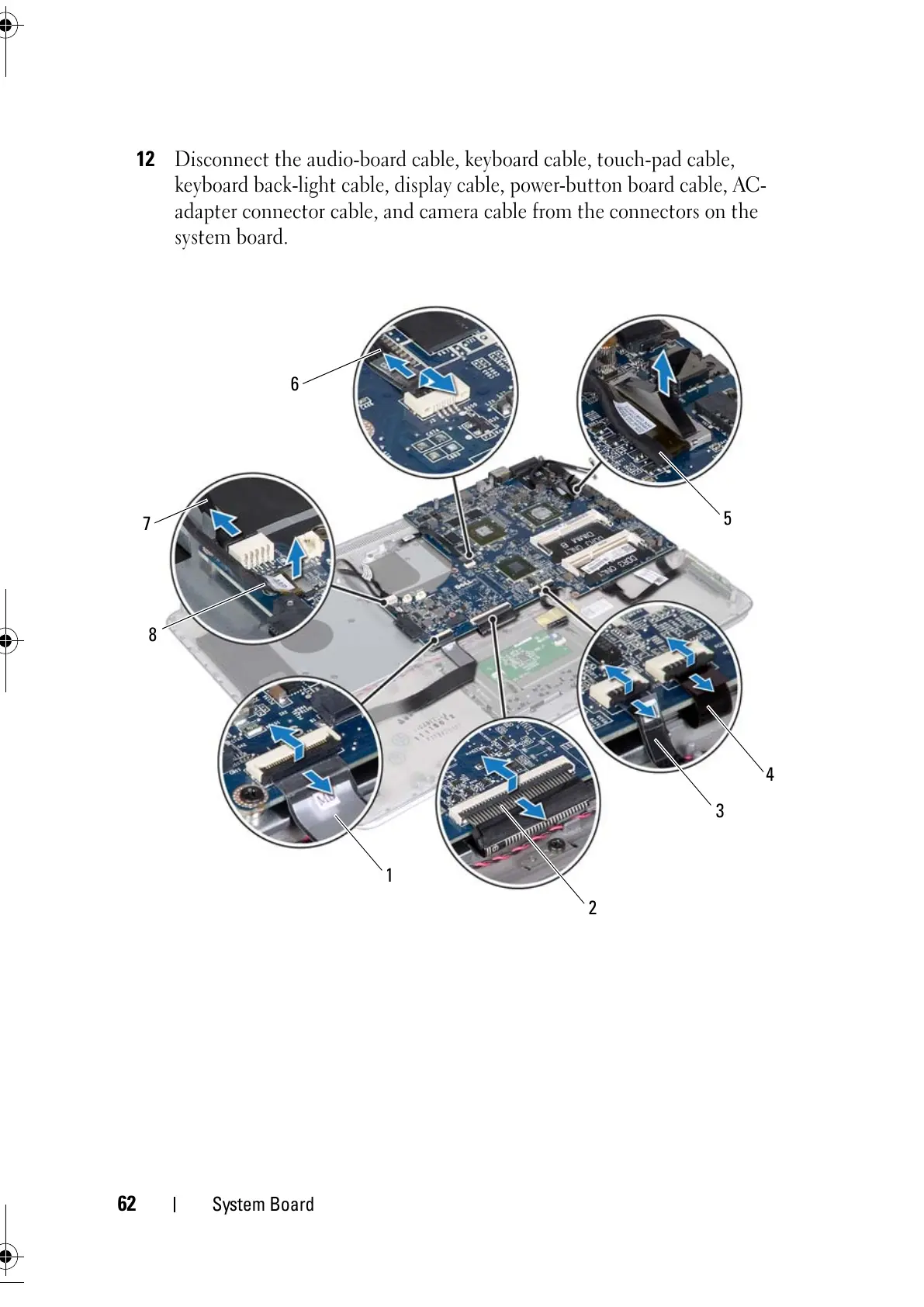 12 Disconnect the audio-board cable, keyboard cable, touch-pad cable, keyboard back-light cable, display cable, power-button board cable, AC-adapter connector cable, and camera cable from the connectors on the system board.

6

5

7

8

4

3

1

2

62 | System Board