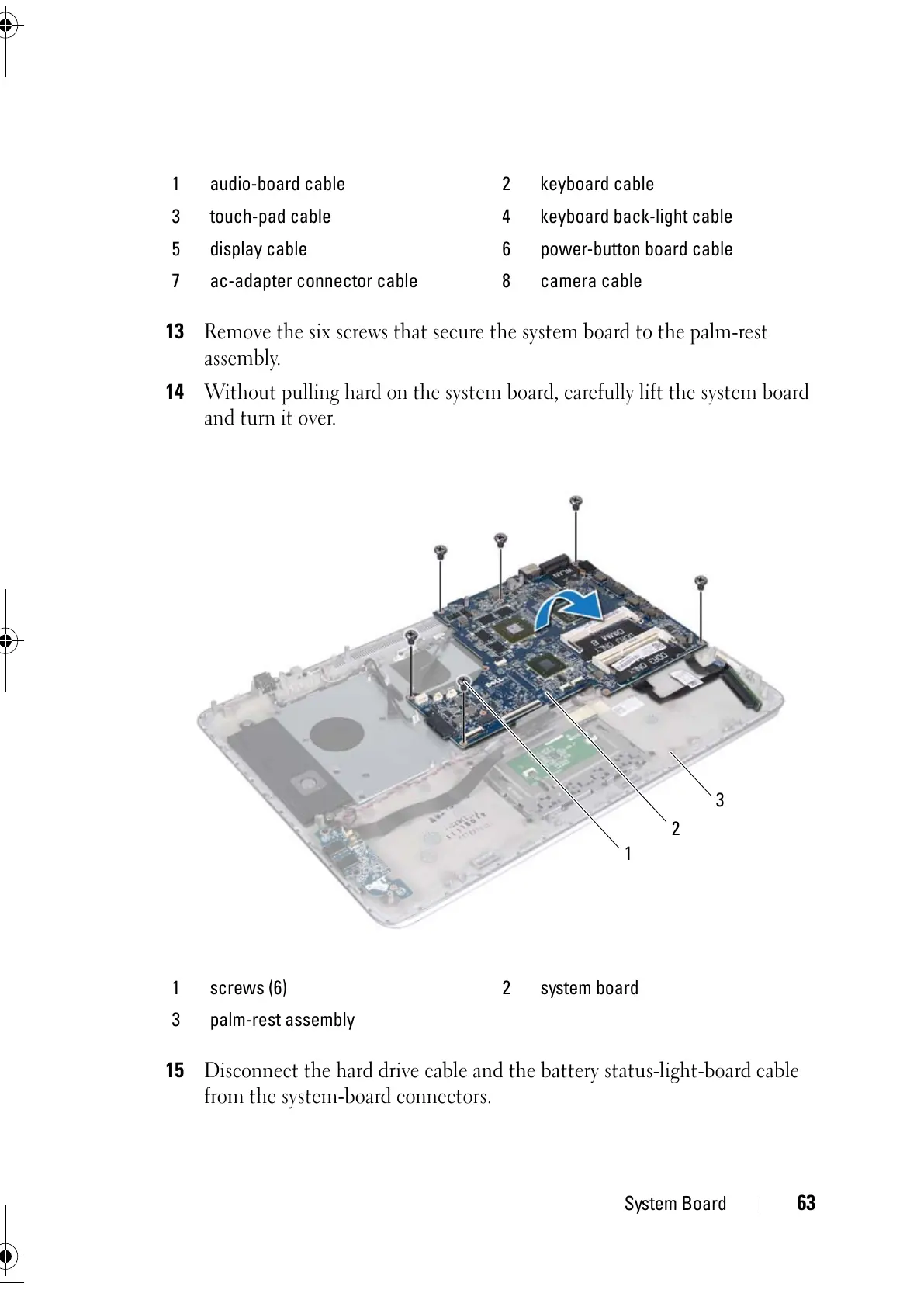 | 1 | audio-board cable | 2 | keyboard cable |
|---|---|---|---|
| 3 | touch-pad cable | 4 | keyboard back-light cable |
| 5 | display cable | 6 | power-button board cable |
| 7 | ac-adapter connector cable | 8 | camera cable |

13 Remove the six screws that secure the system board to the palm-rest assembly.

14 Without pulling hard on the system board, carefully lift the system board and turn it over.

3

2

1

| 1 | screws (6) | 2 | system board |
|---|---|---|---|
| 3 | palm-rest assembly | | |

15 Disconnect the hard drive cable and the battery status-light-board cable from the system-board connectors.

System Board | 63