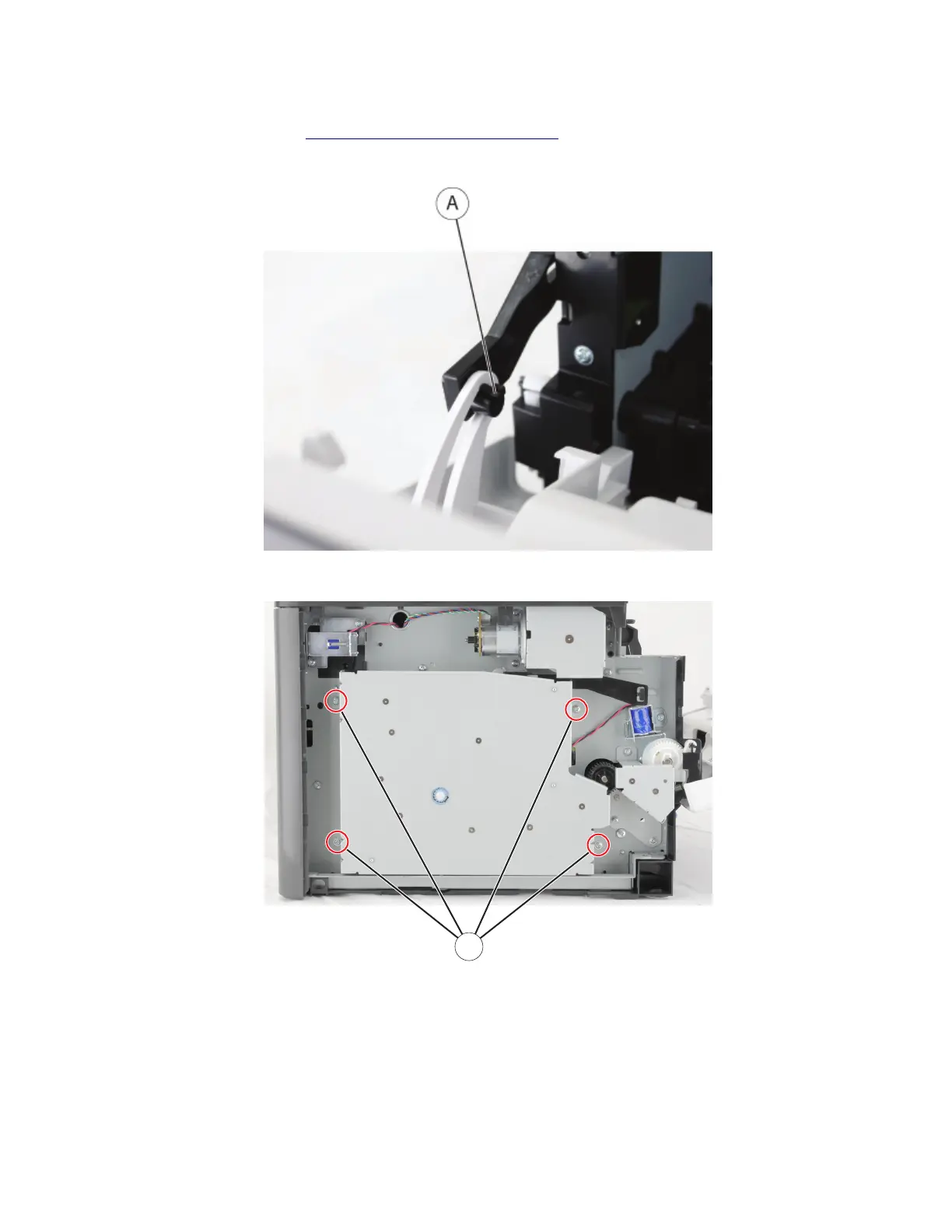 A