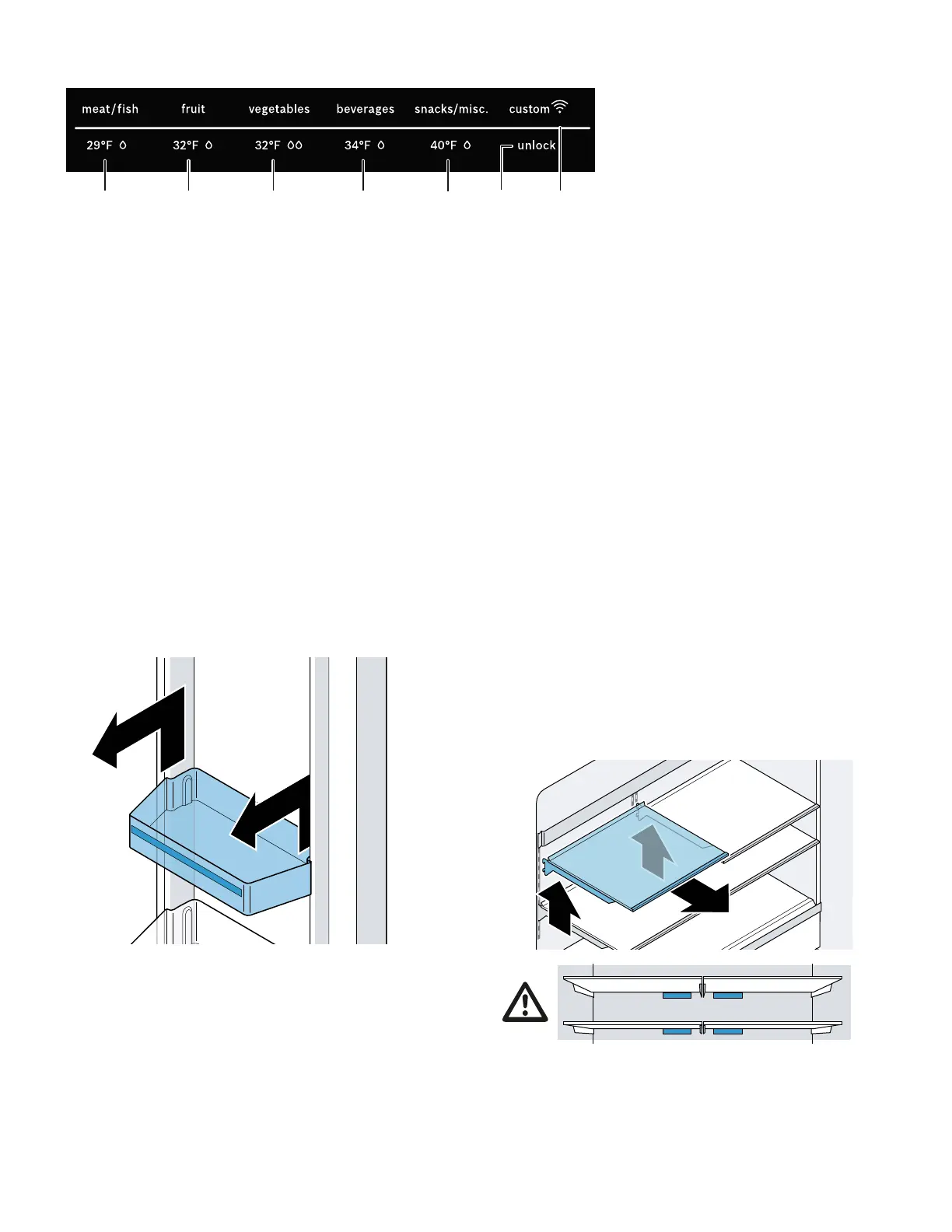 meat/fish fruit vegetables beverages snacks/misc. custom

29°F 32°F 32°F 34°F 40°F unlock