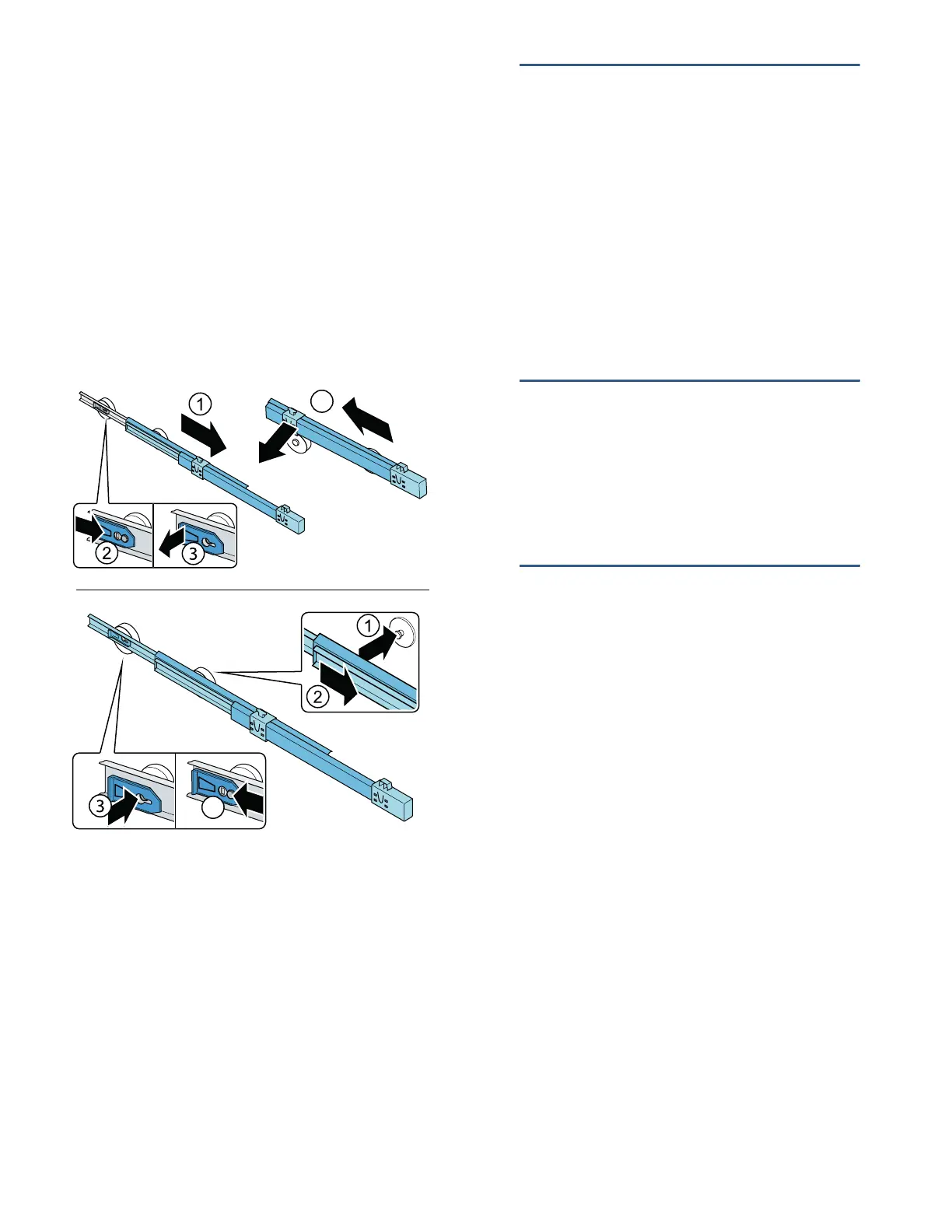 1

2

3

1

2

3