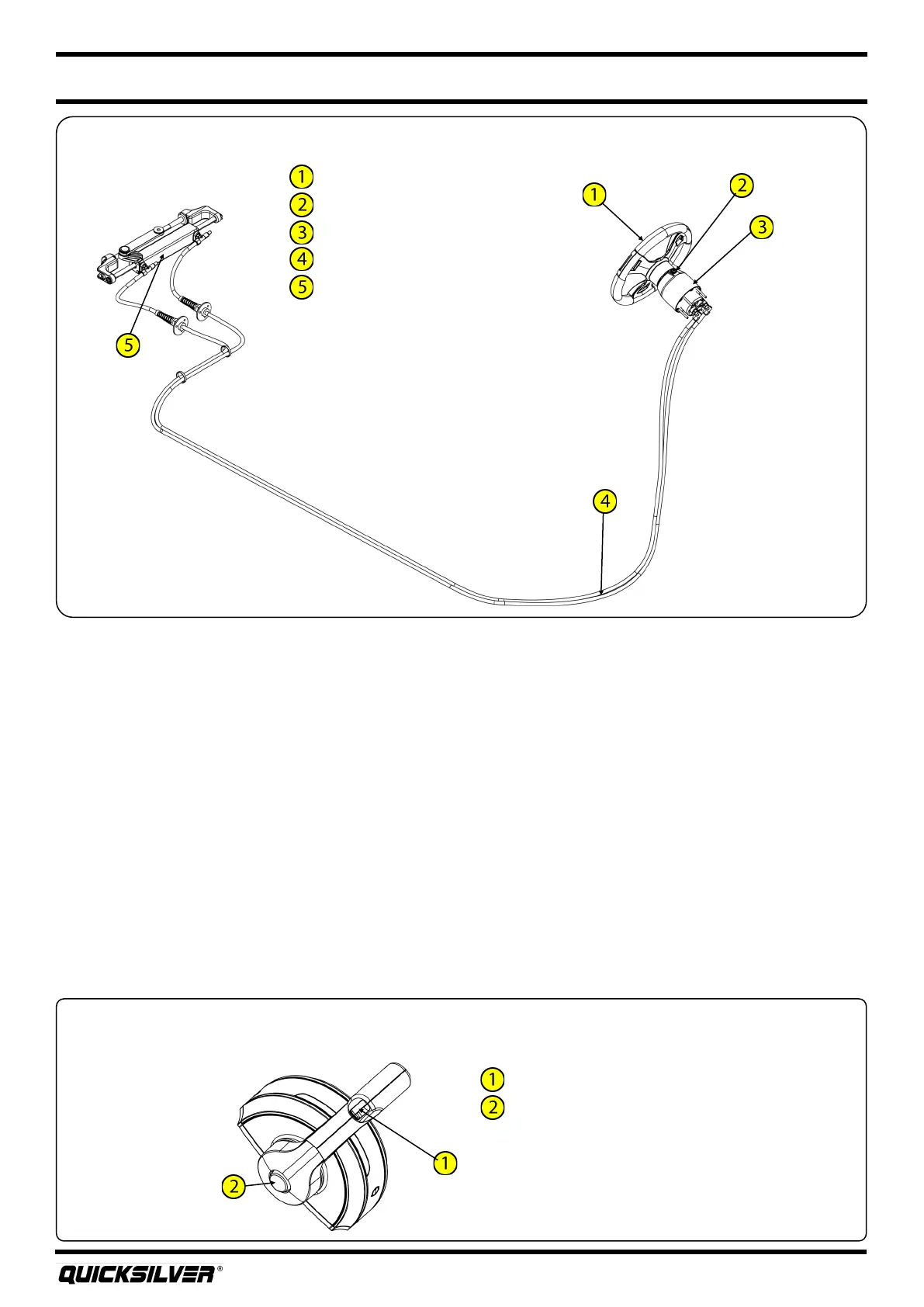 1
2
3
4
5

1
2
3
5
4

1
2

1
2

QUICKSILVER®