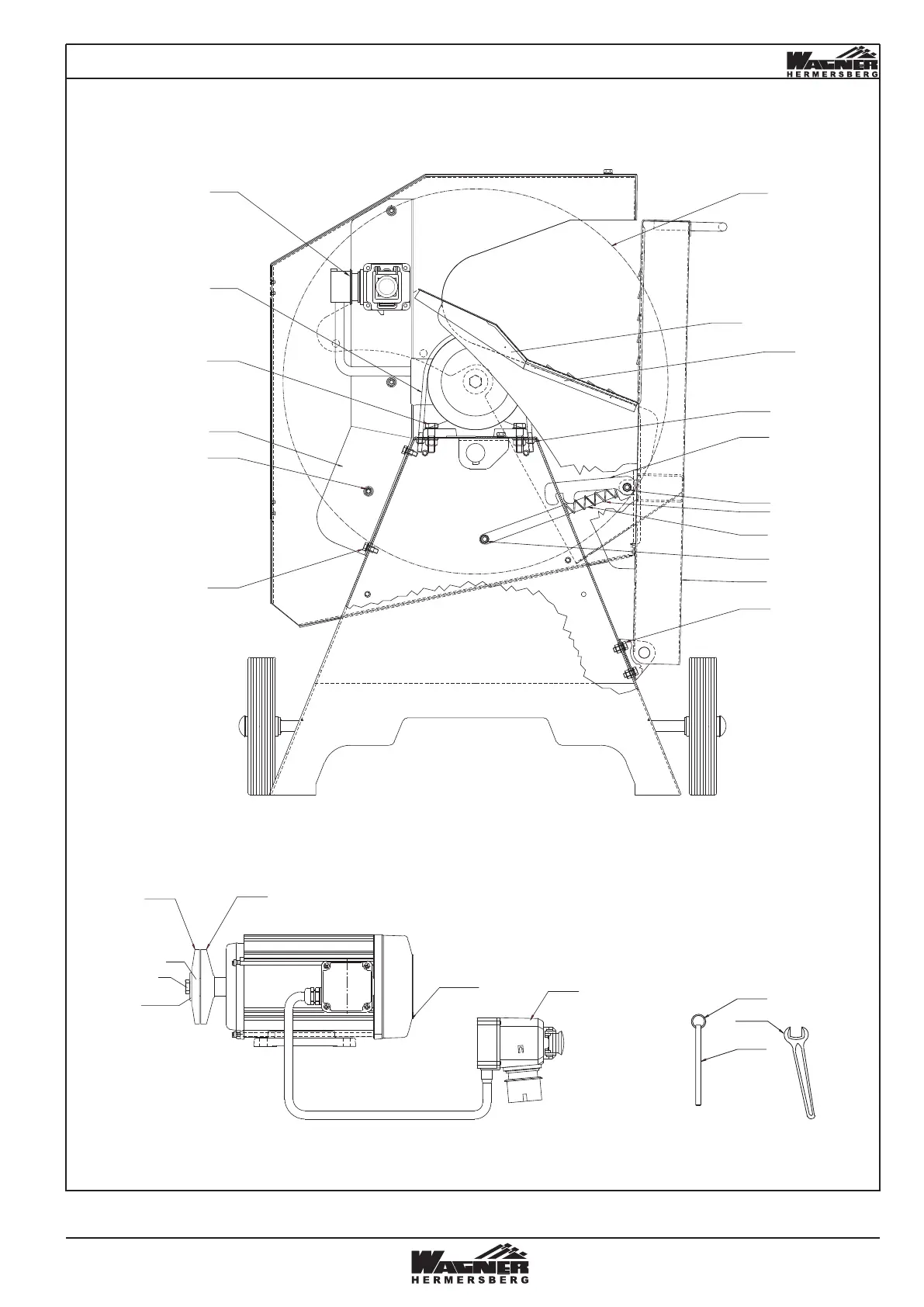 WAGNER
HERMERSBERG

WAGNER
HERMERSBERG