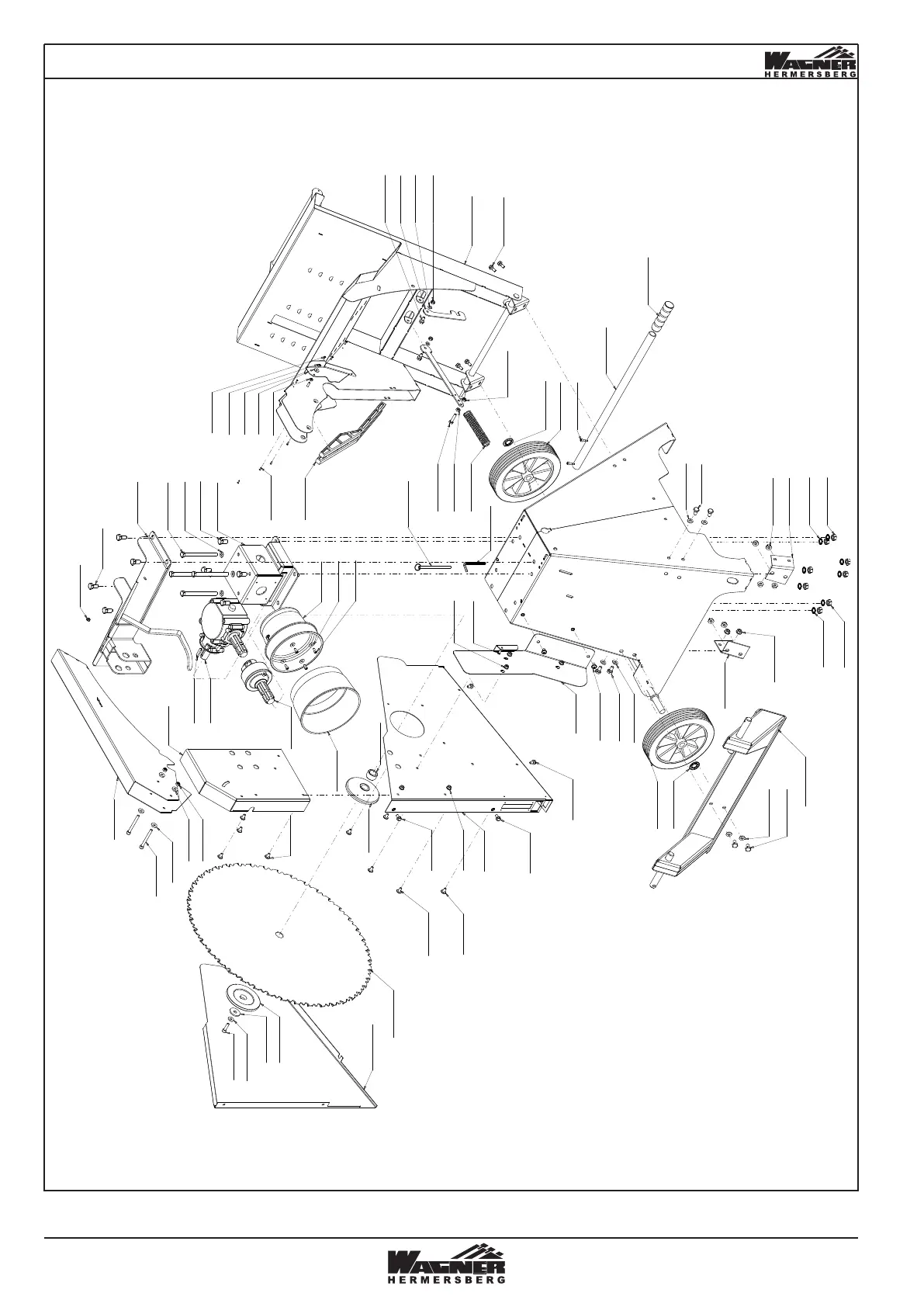 WAGNER
HERMERSBERG

WAGNER
HERMERSBERG