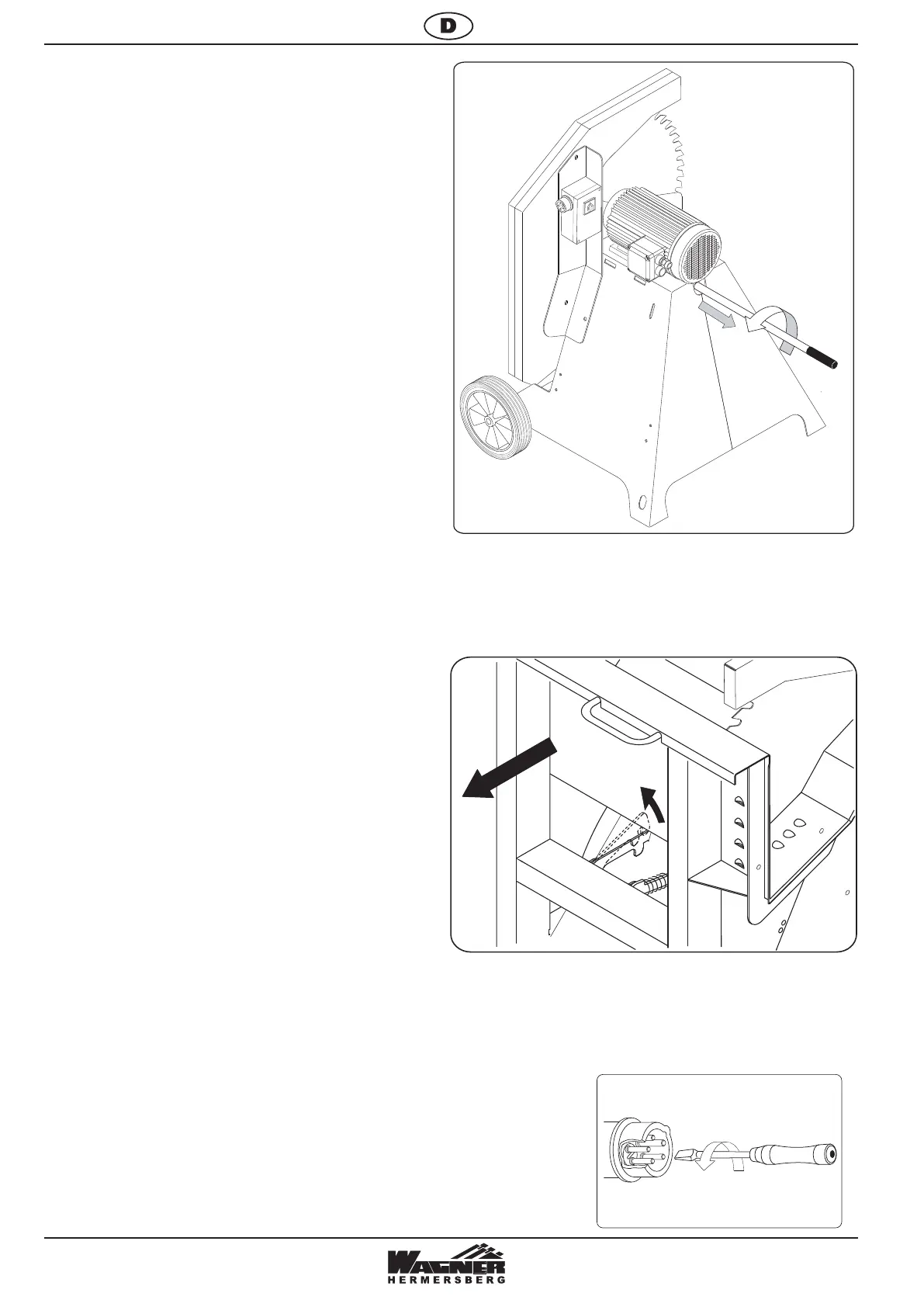 D

WAGNER
HERMERSBERG