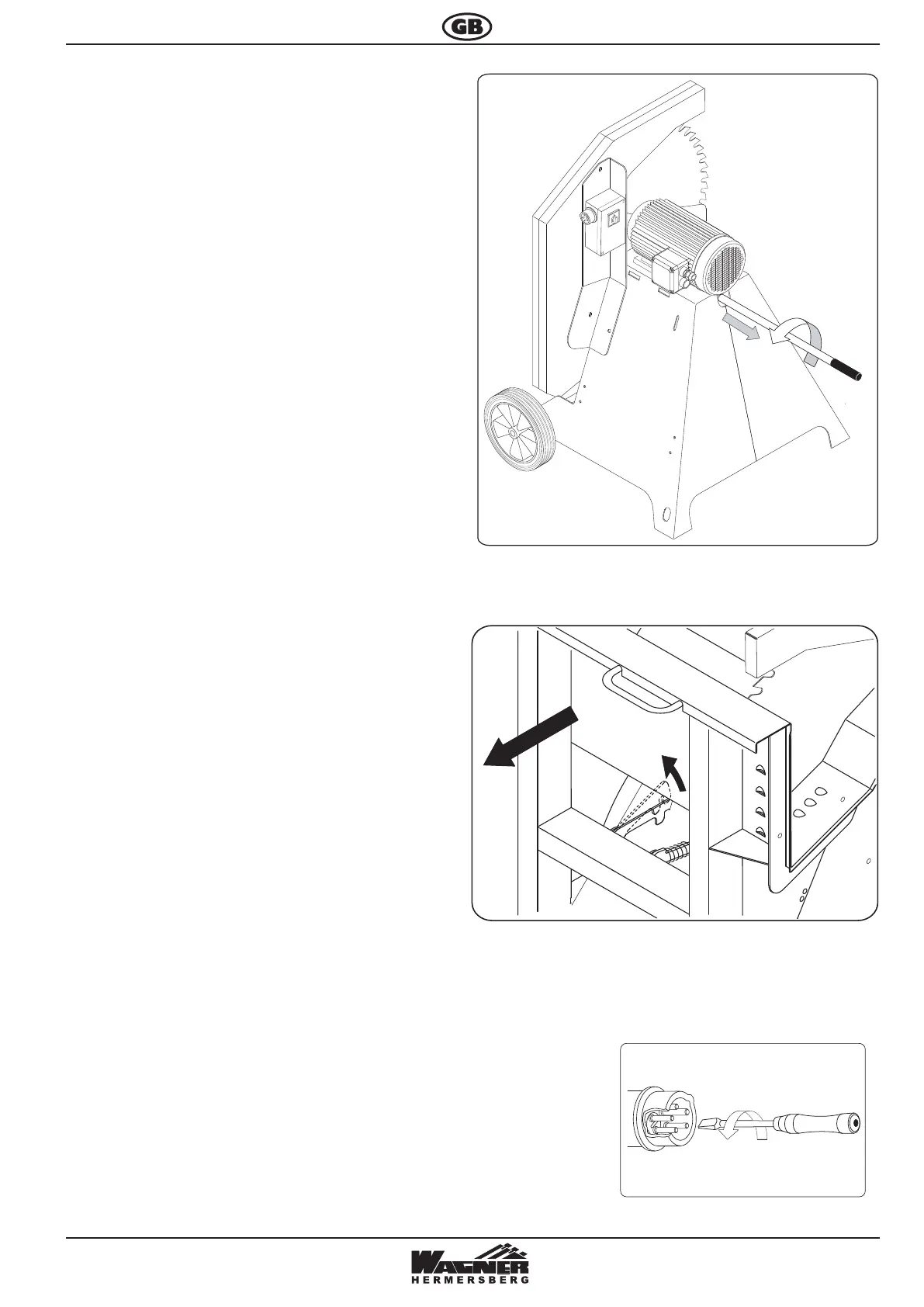 GB

WAGNER
HERMERSBERG