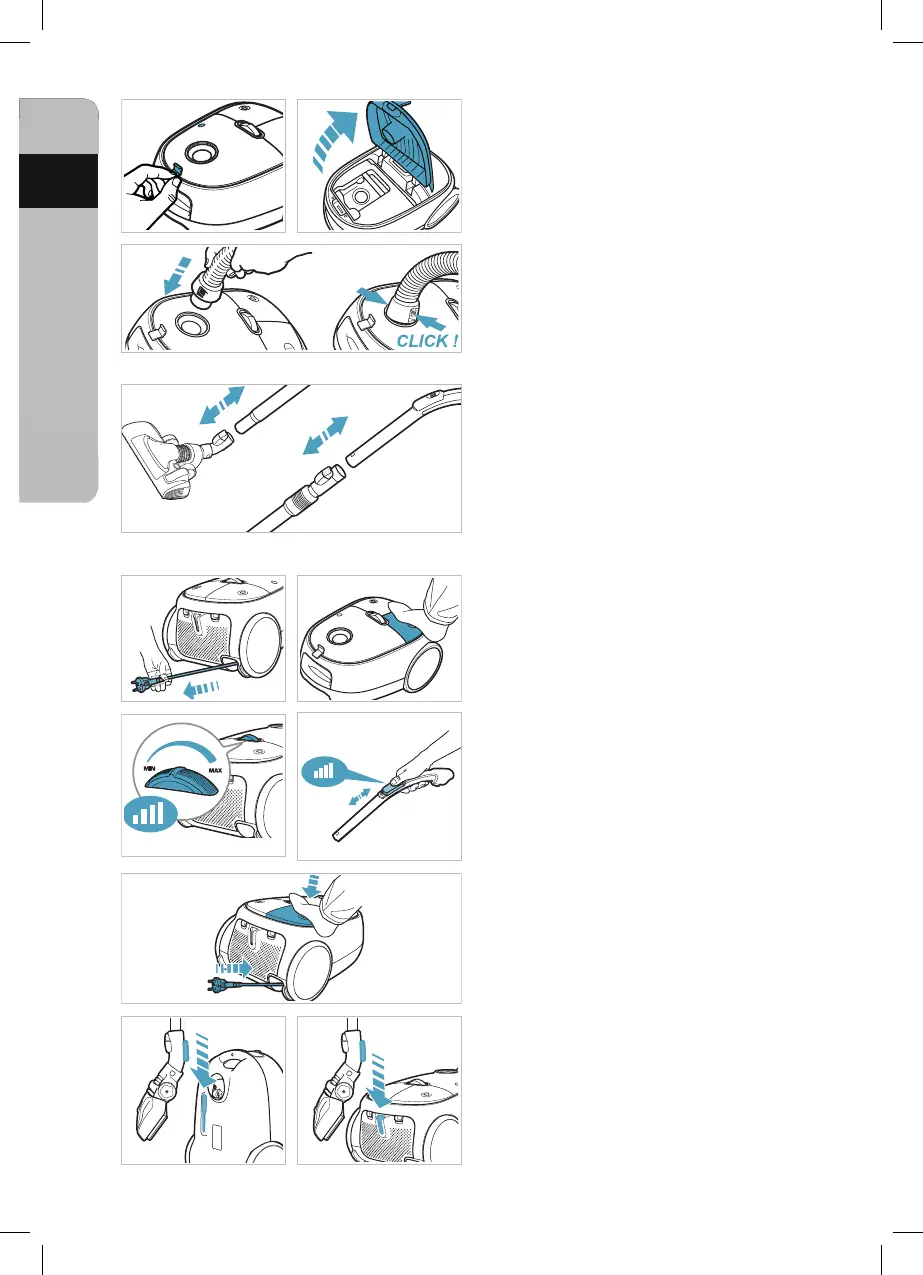 CLICK !

MIN

MAX