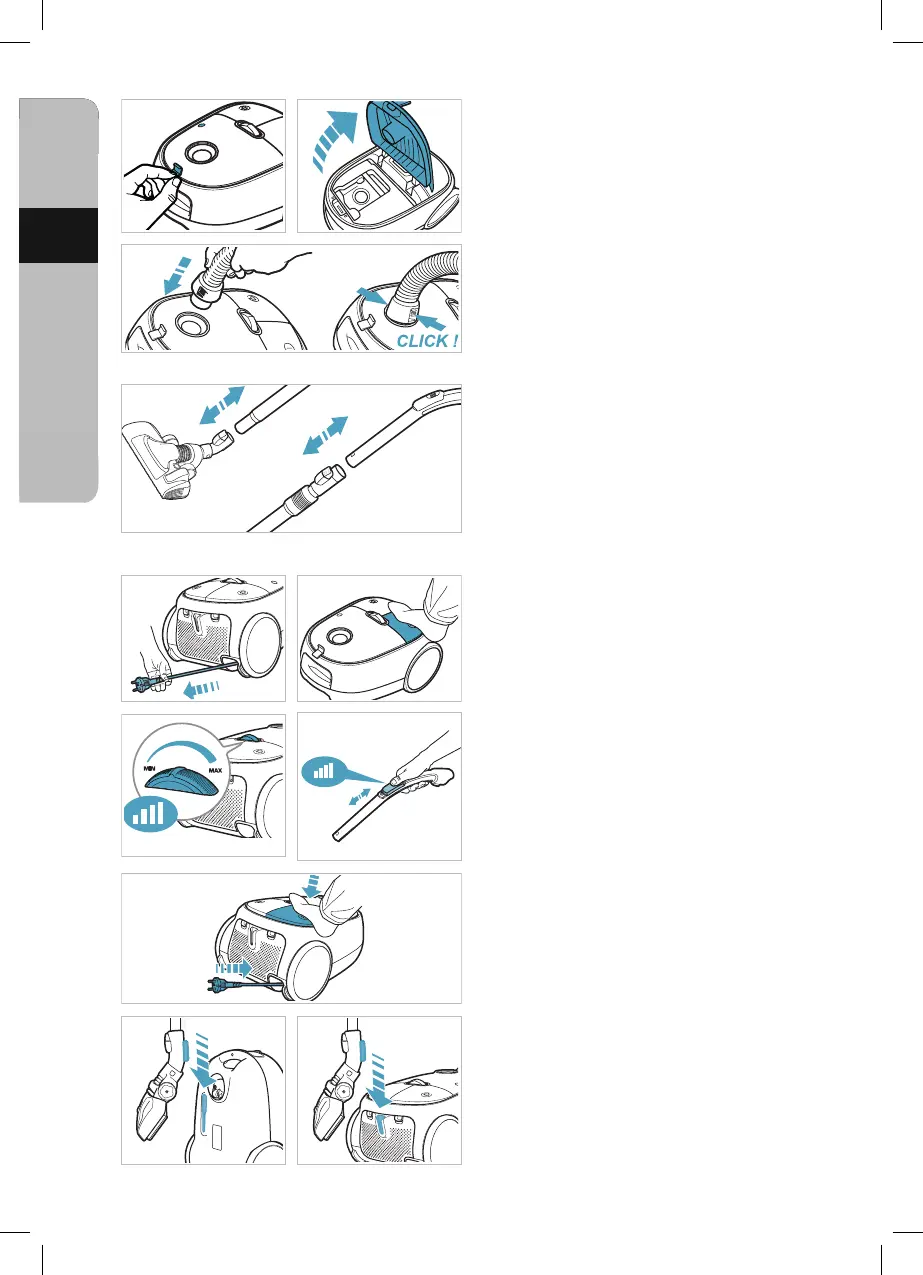 CLICK !

MIN

MAX