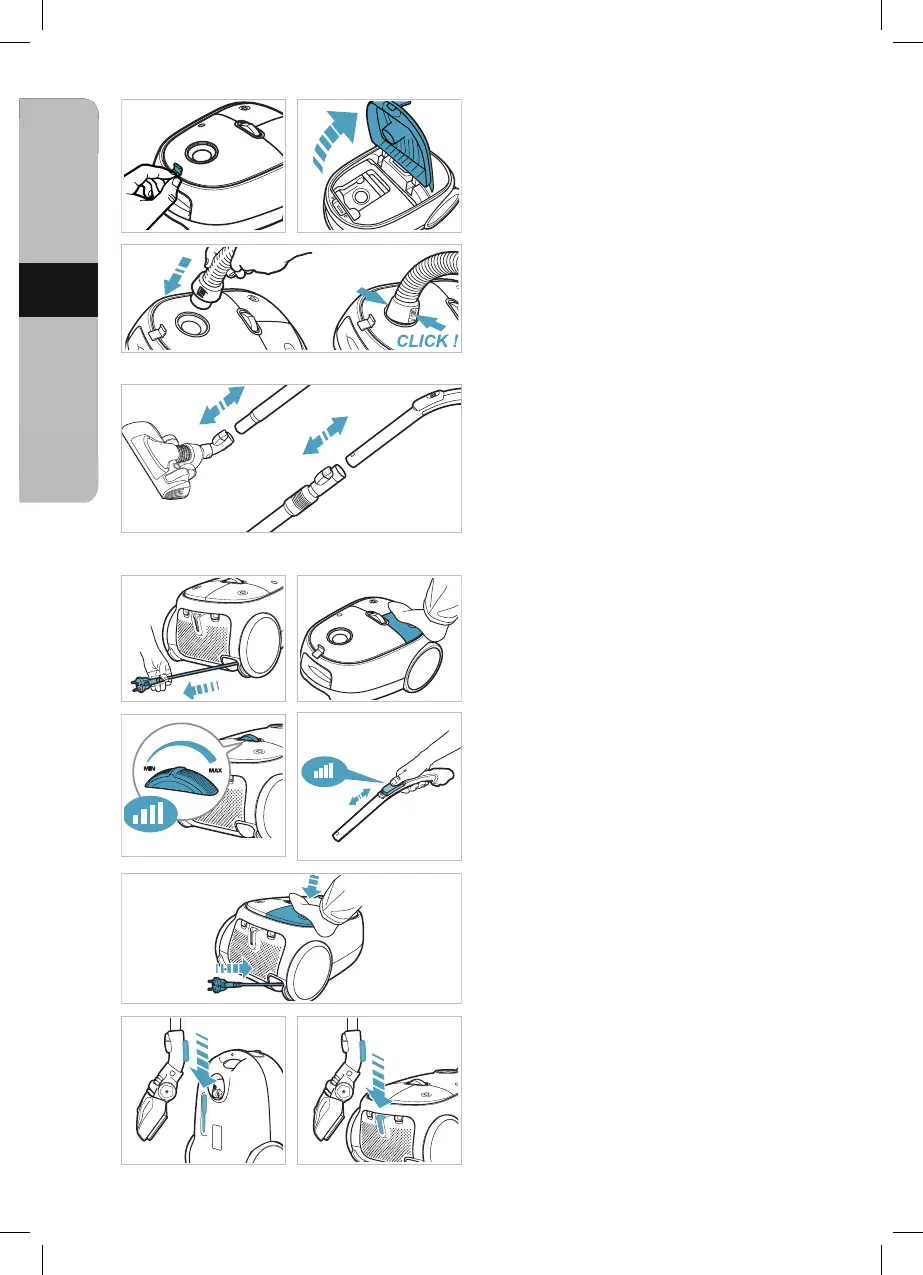 CLICK !

MIN

MAX