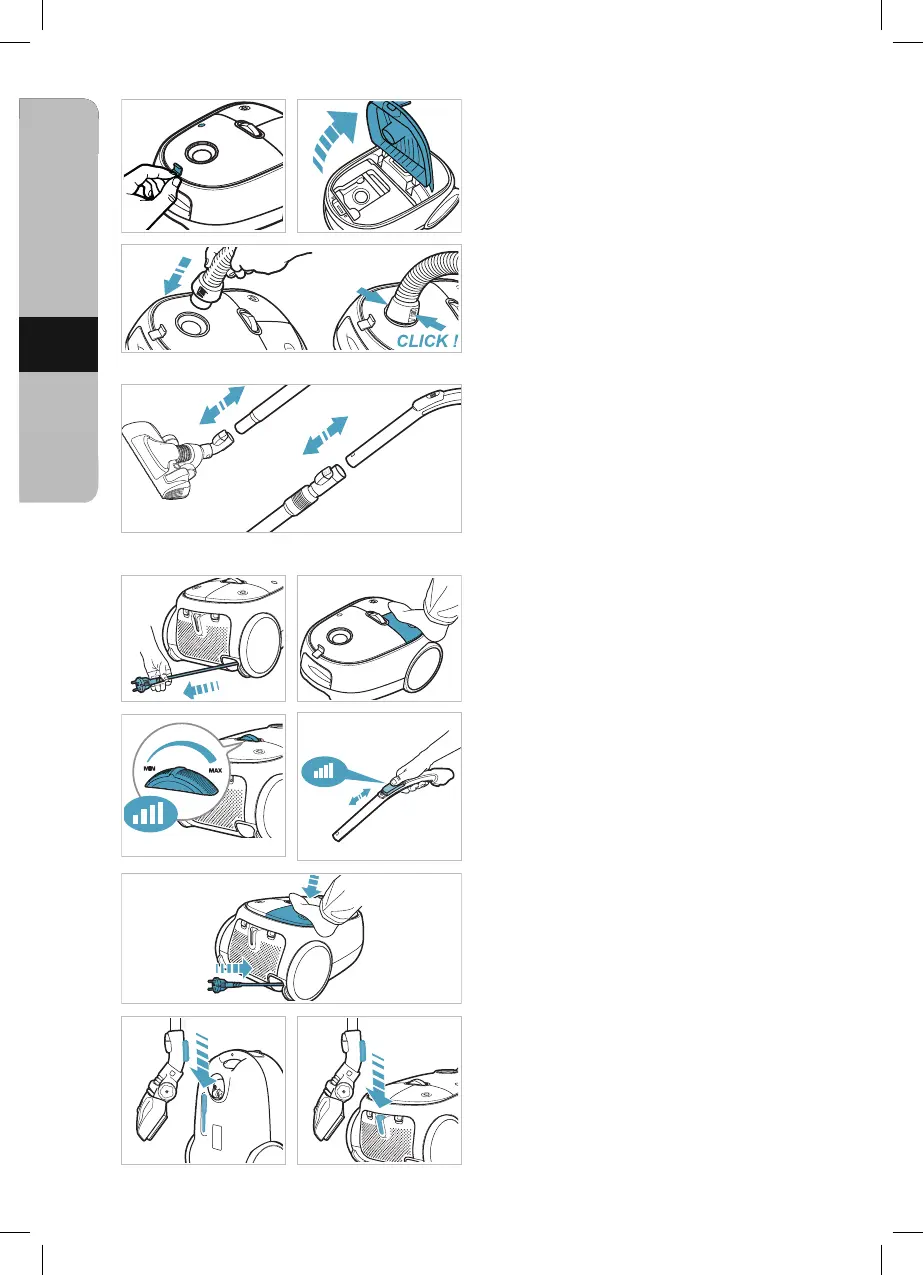 CLICK !

MIN

MAX