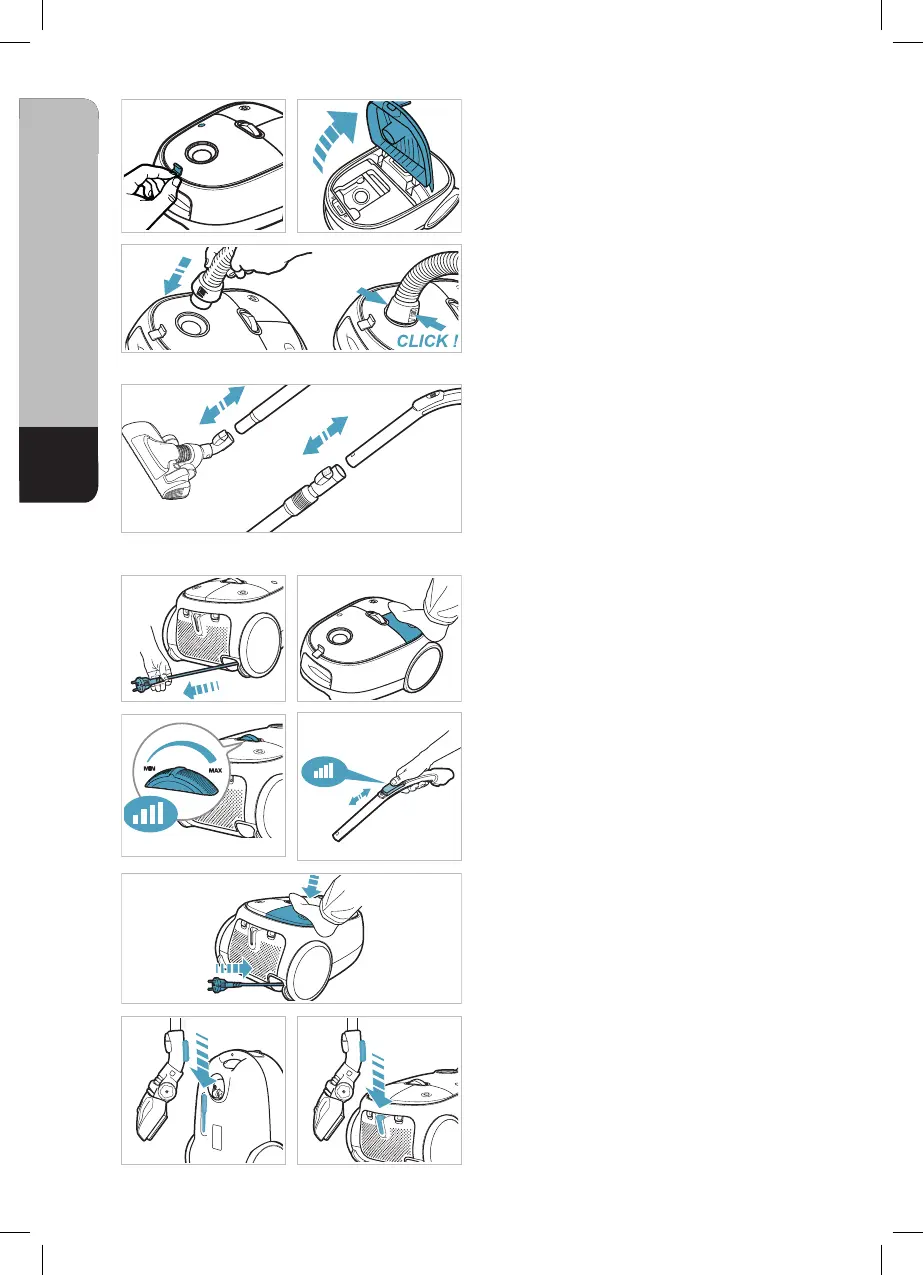 CLICK !

MIN

MAX