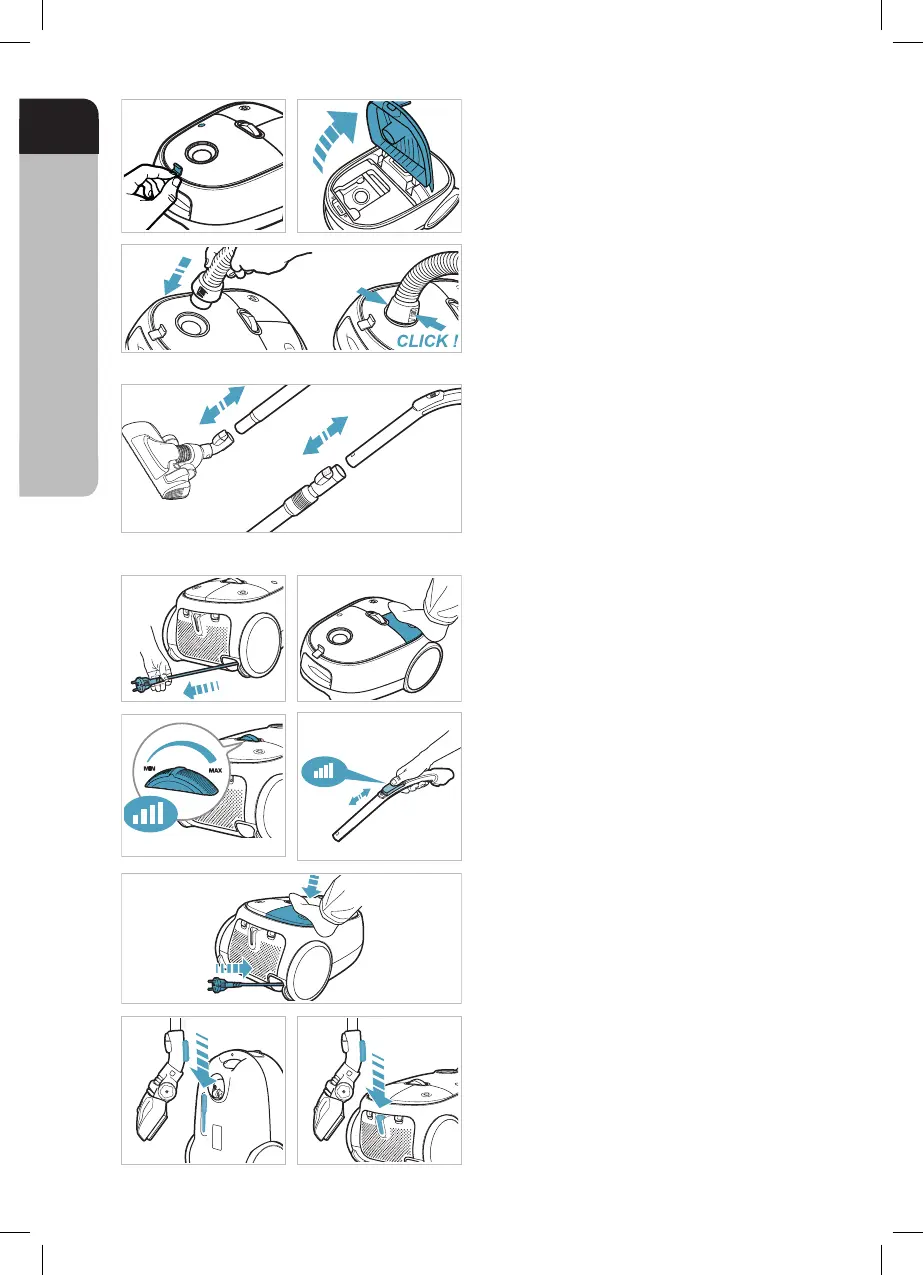 CLICK !

MIN

MAX