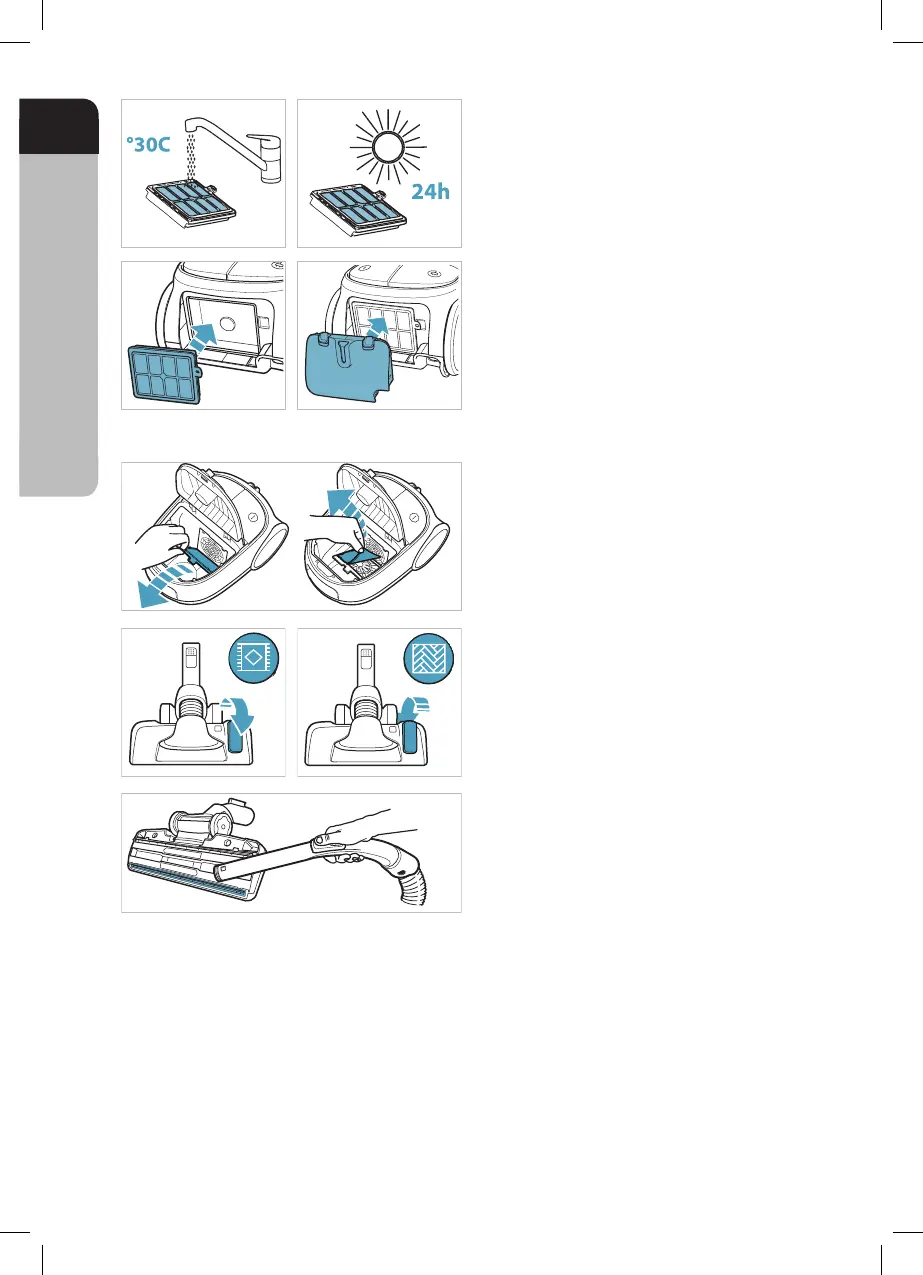 °30C

24h