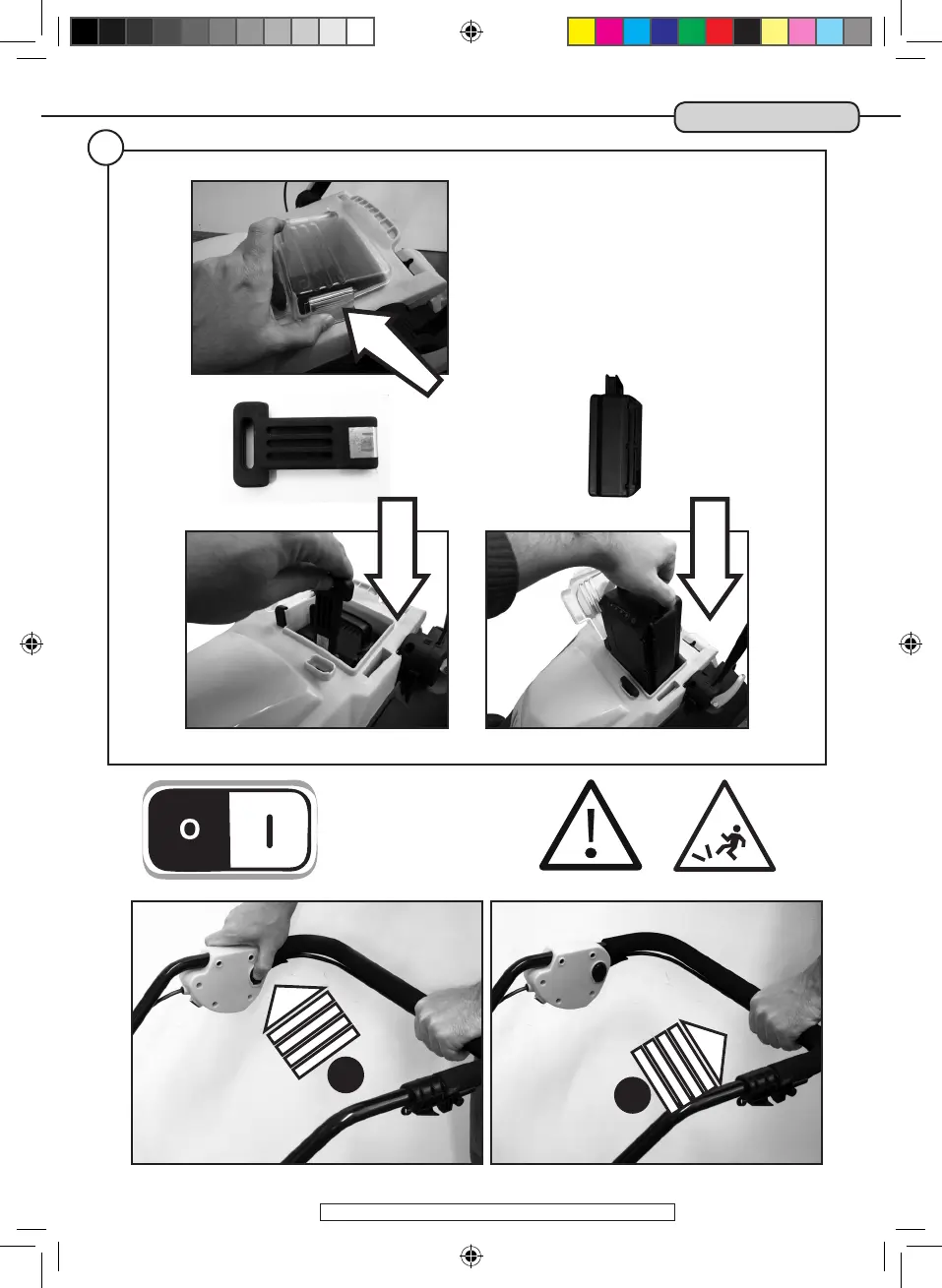 O I