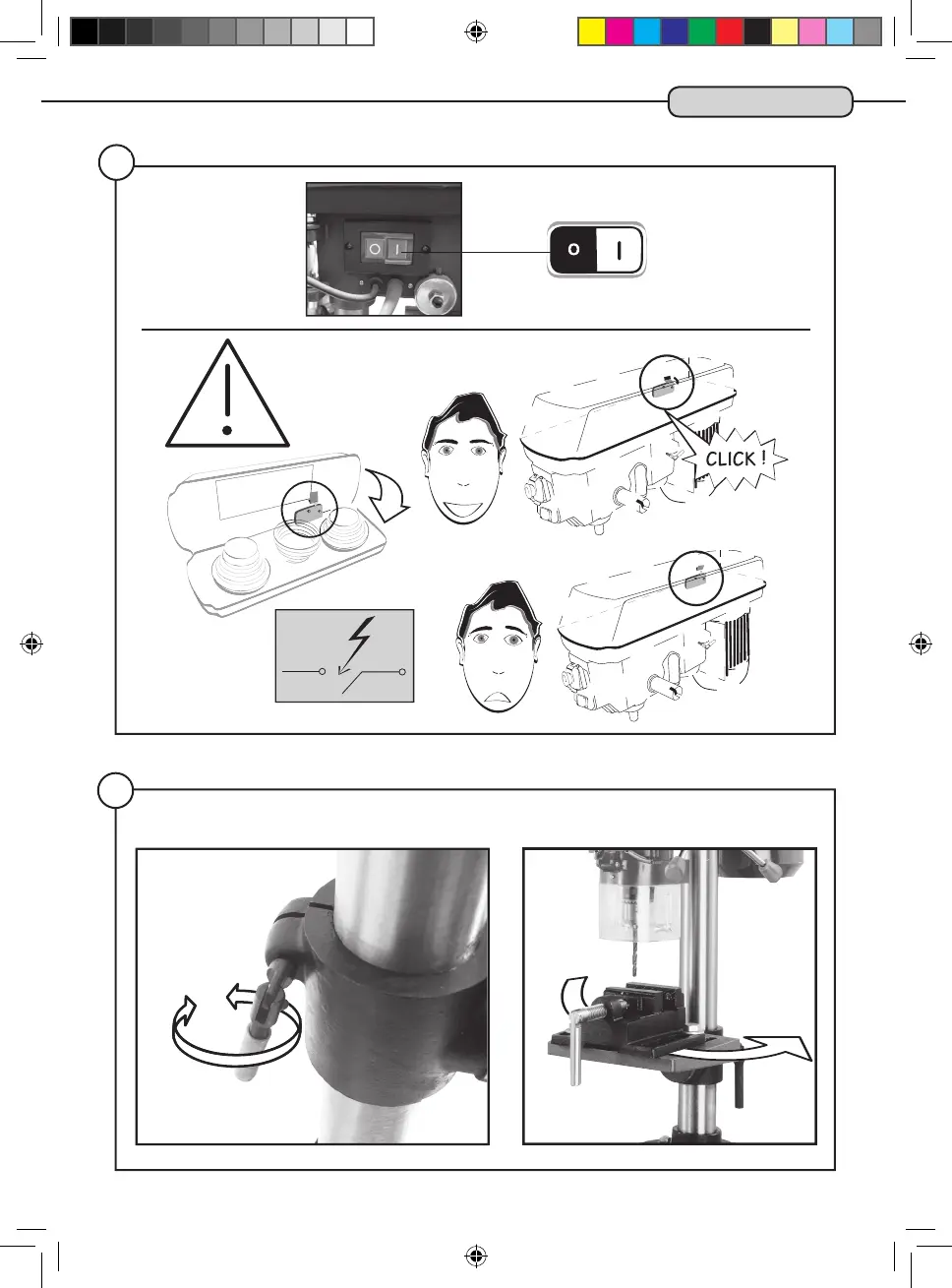 O I

O I

CLICK !