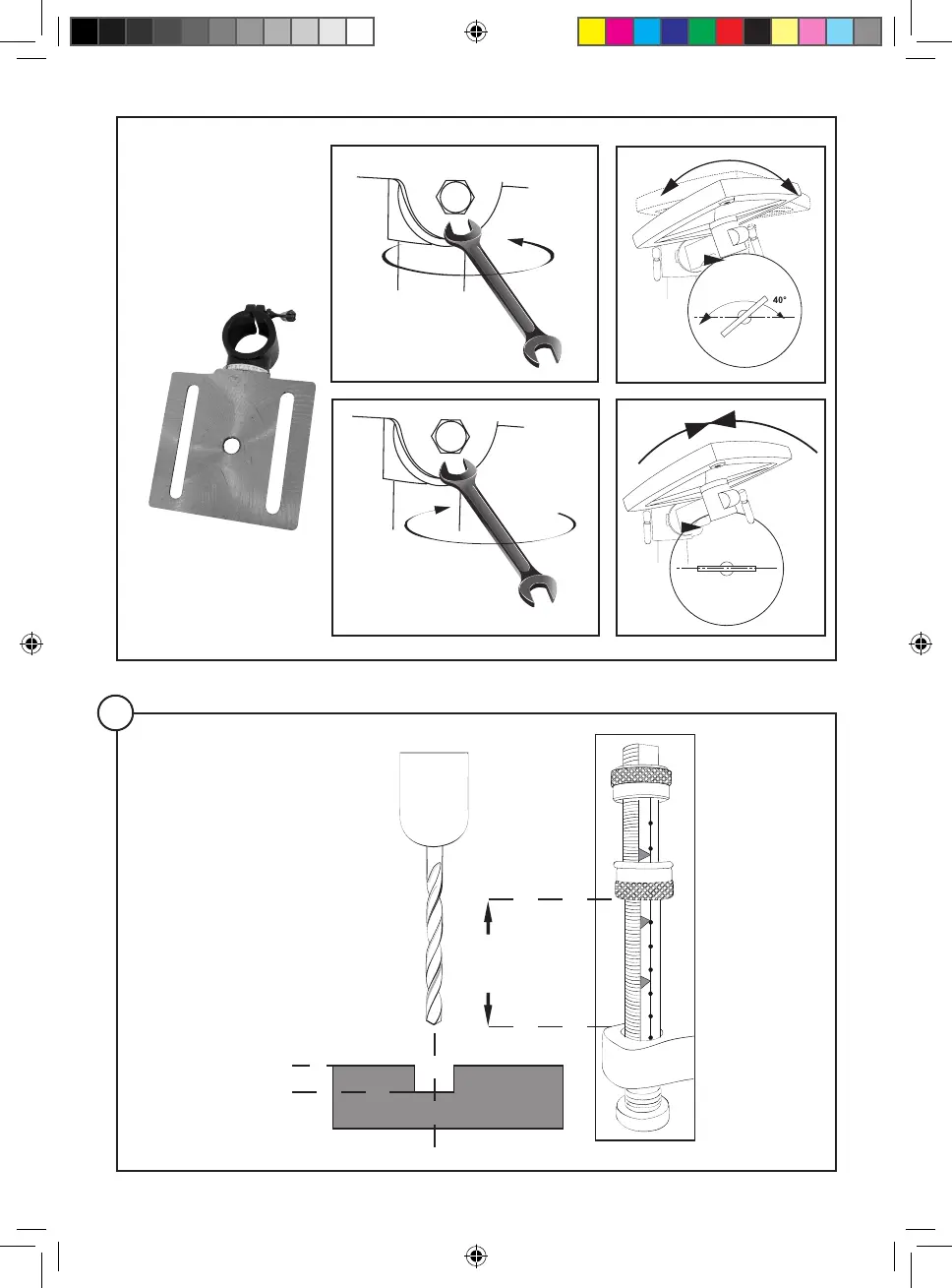 40°