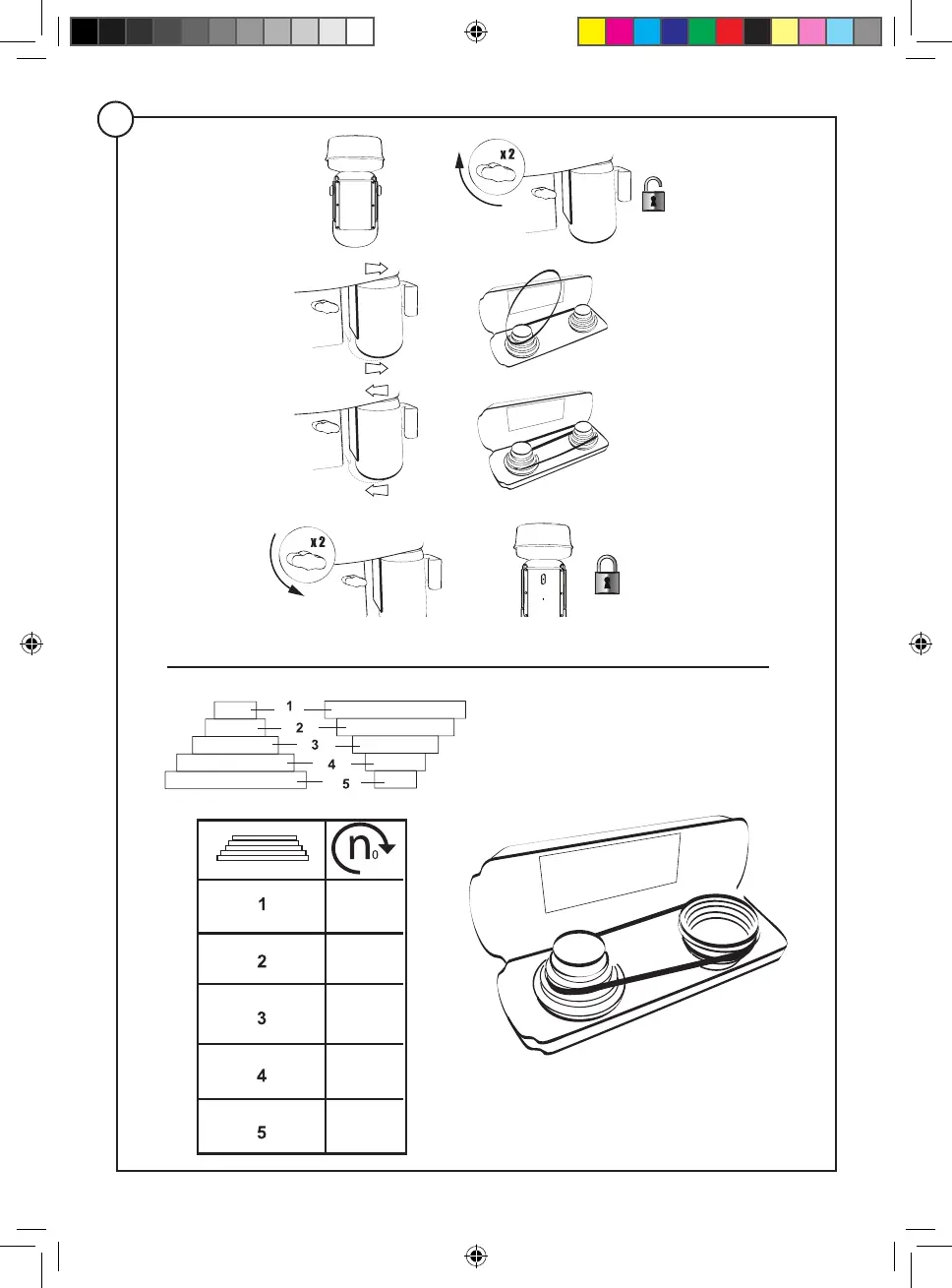 x 2

x 2

1
2
3
4
5

| | $n_0$ |
|---|---|
| 1 | |
| 2 | |
| 3 | |
| 4 | |
| 5 | |