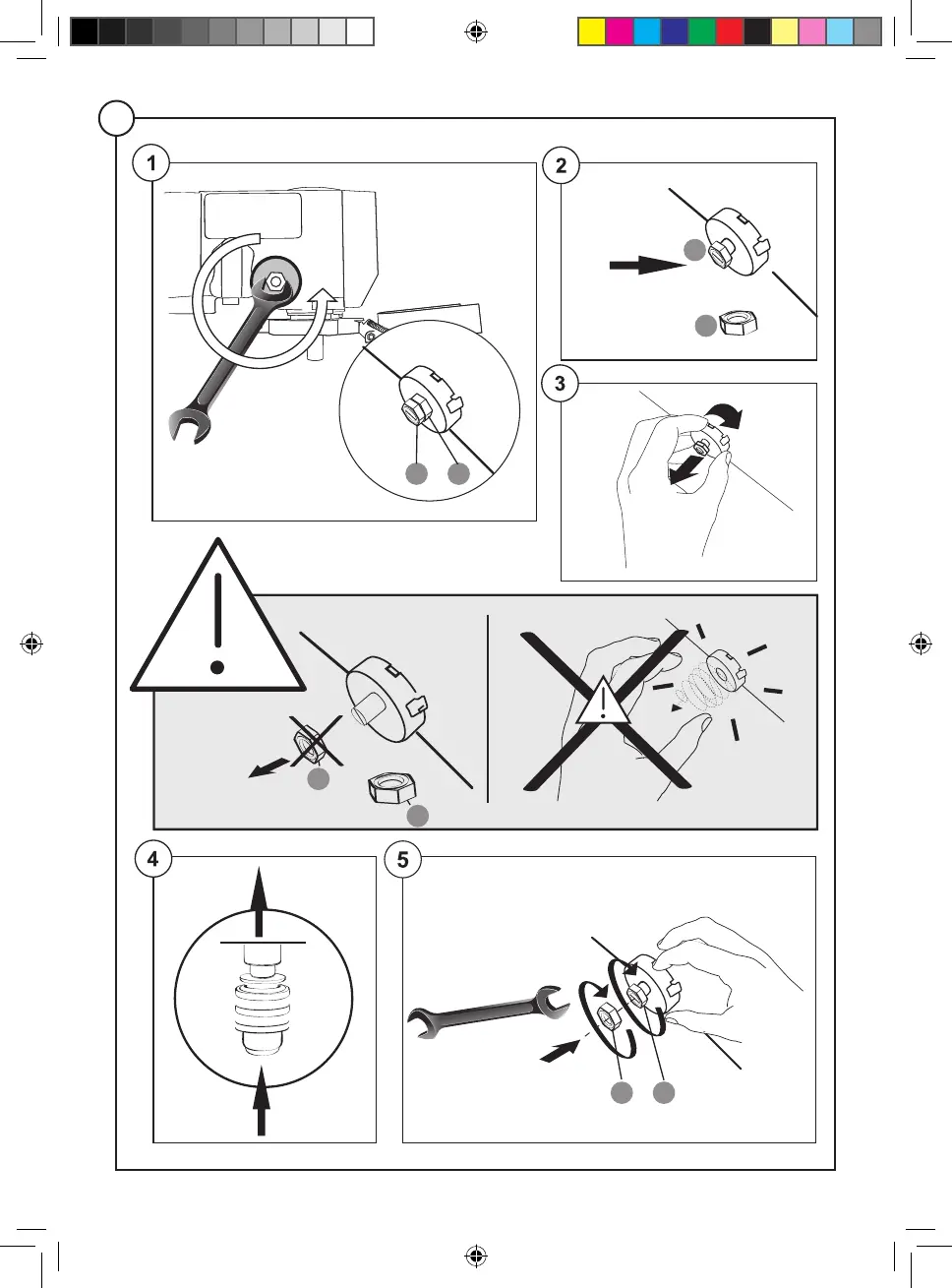 1

2

3

4

5