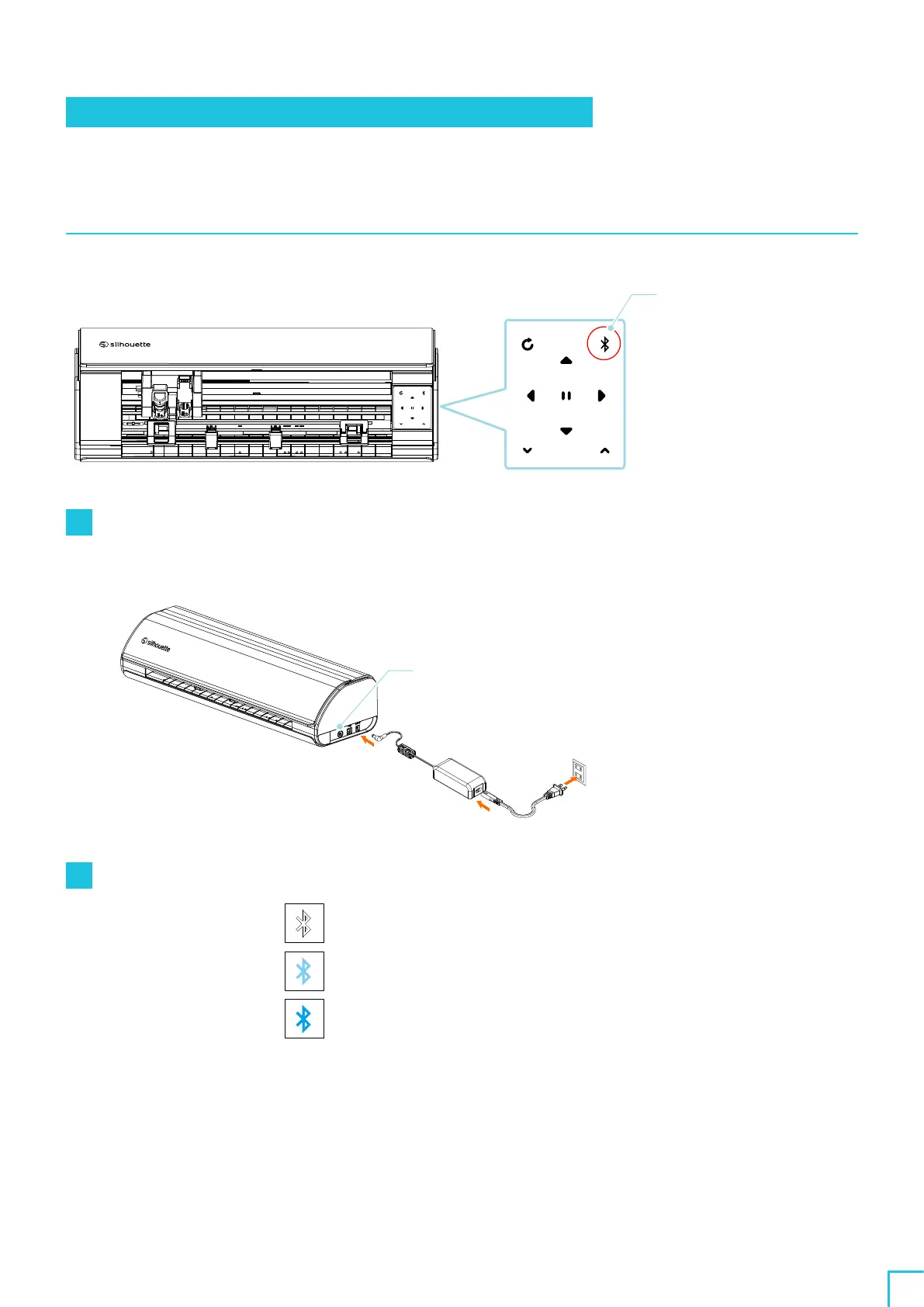 silhouette

silhouette