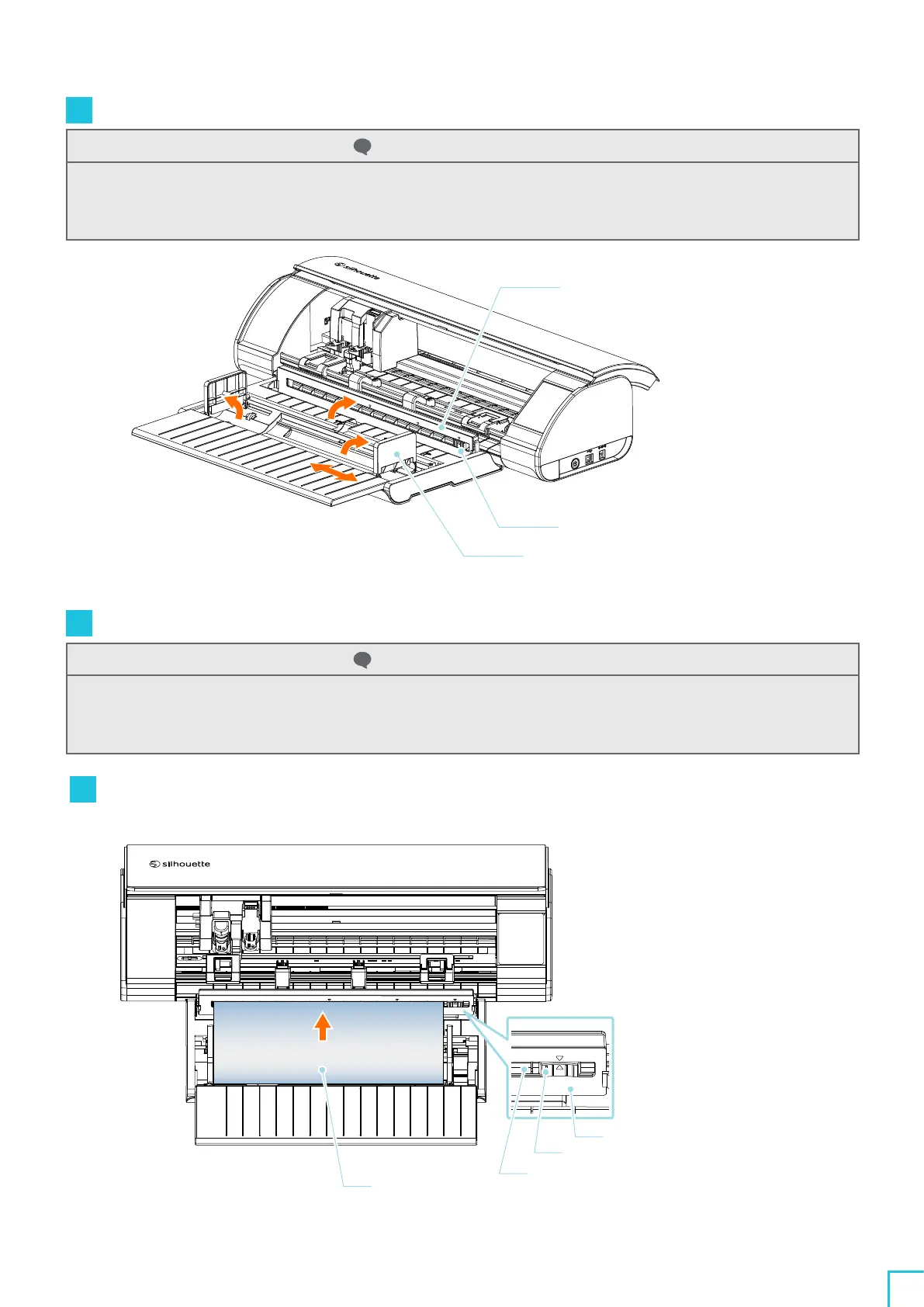 silhouette

silhouette