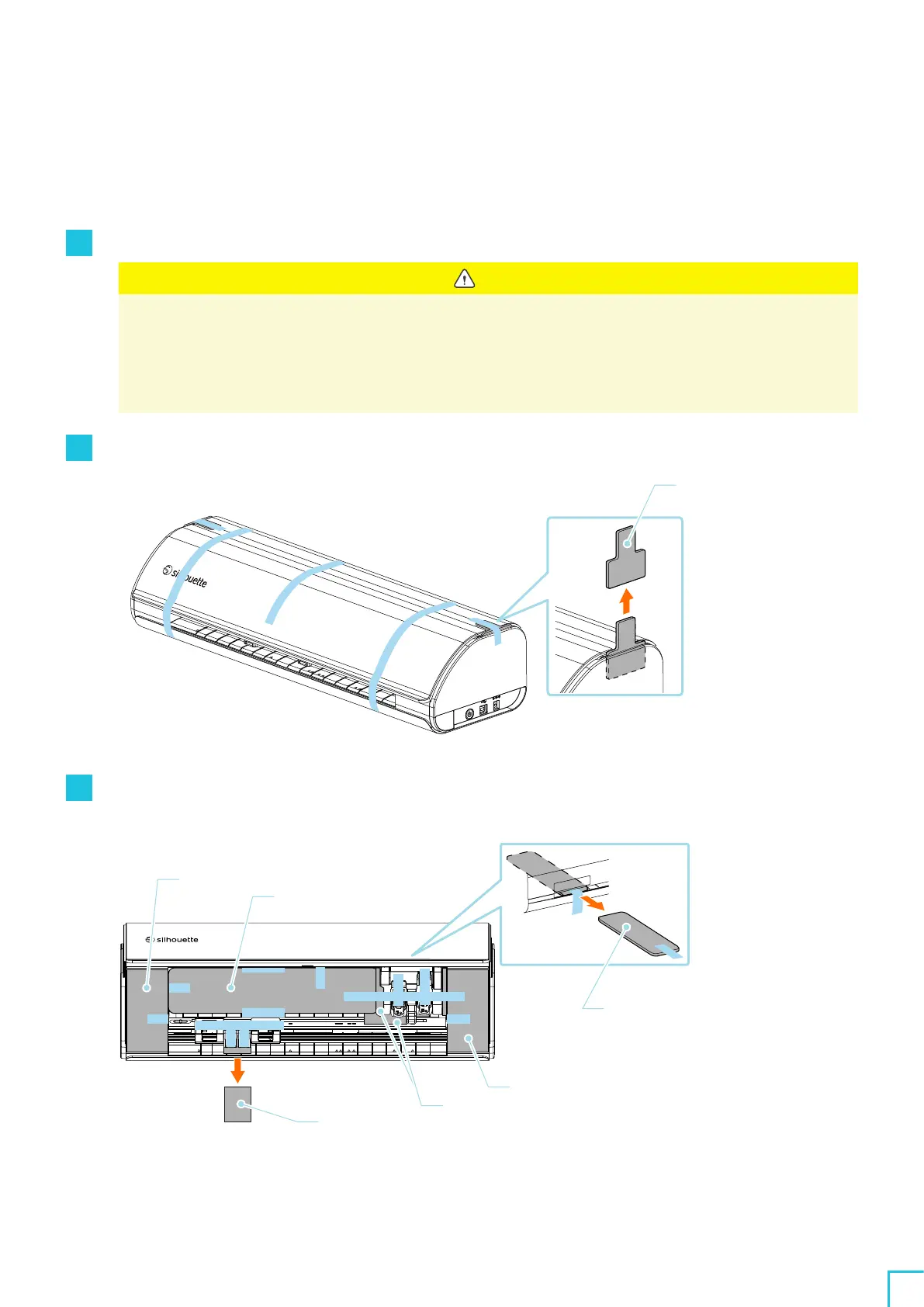 silhouette

silhouette