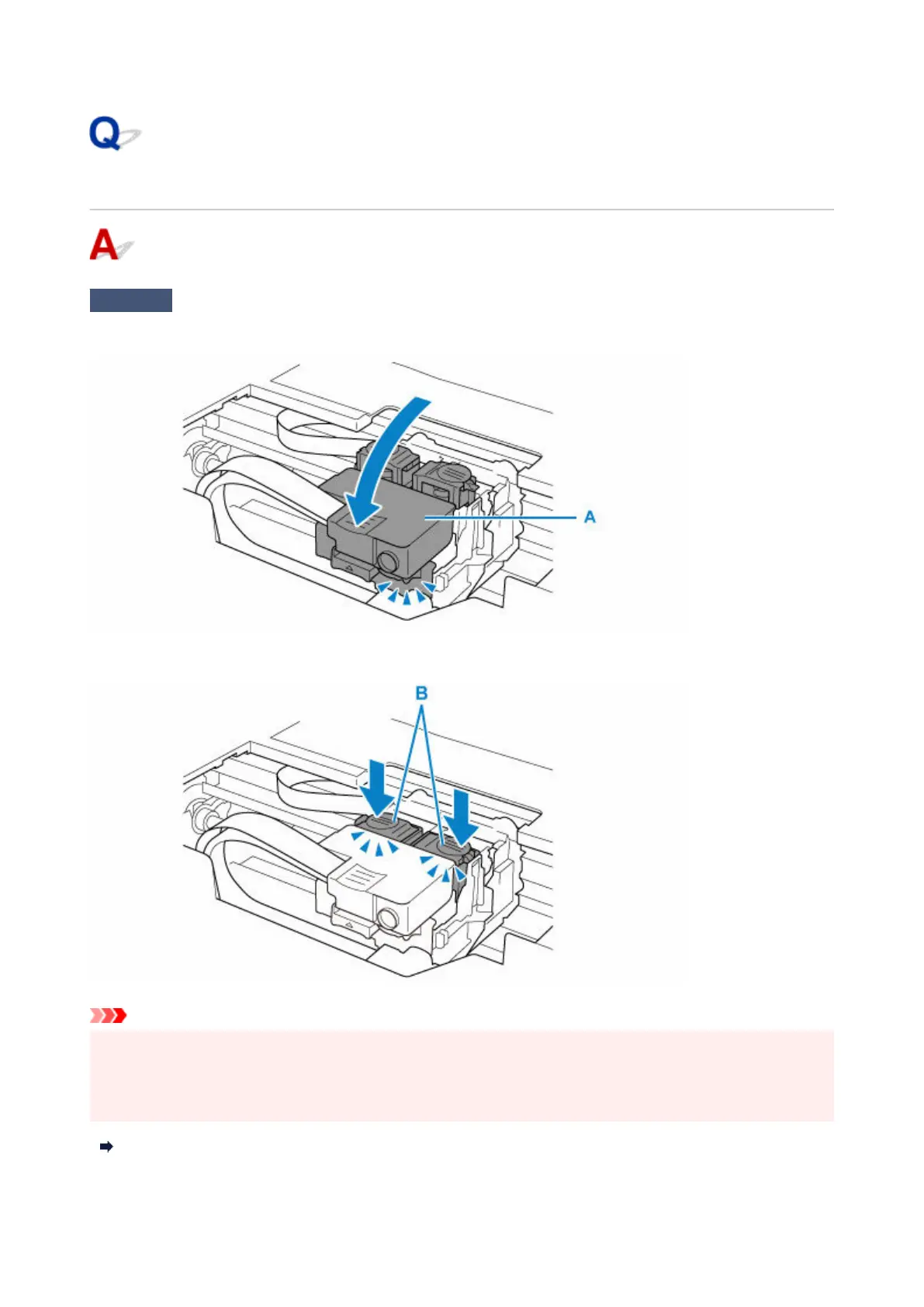 Q

A

A

B