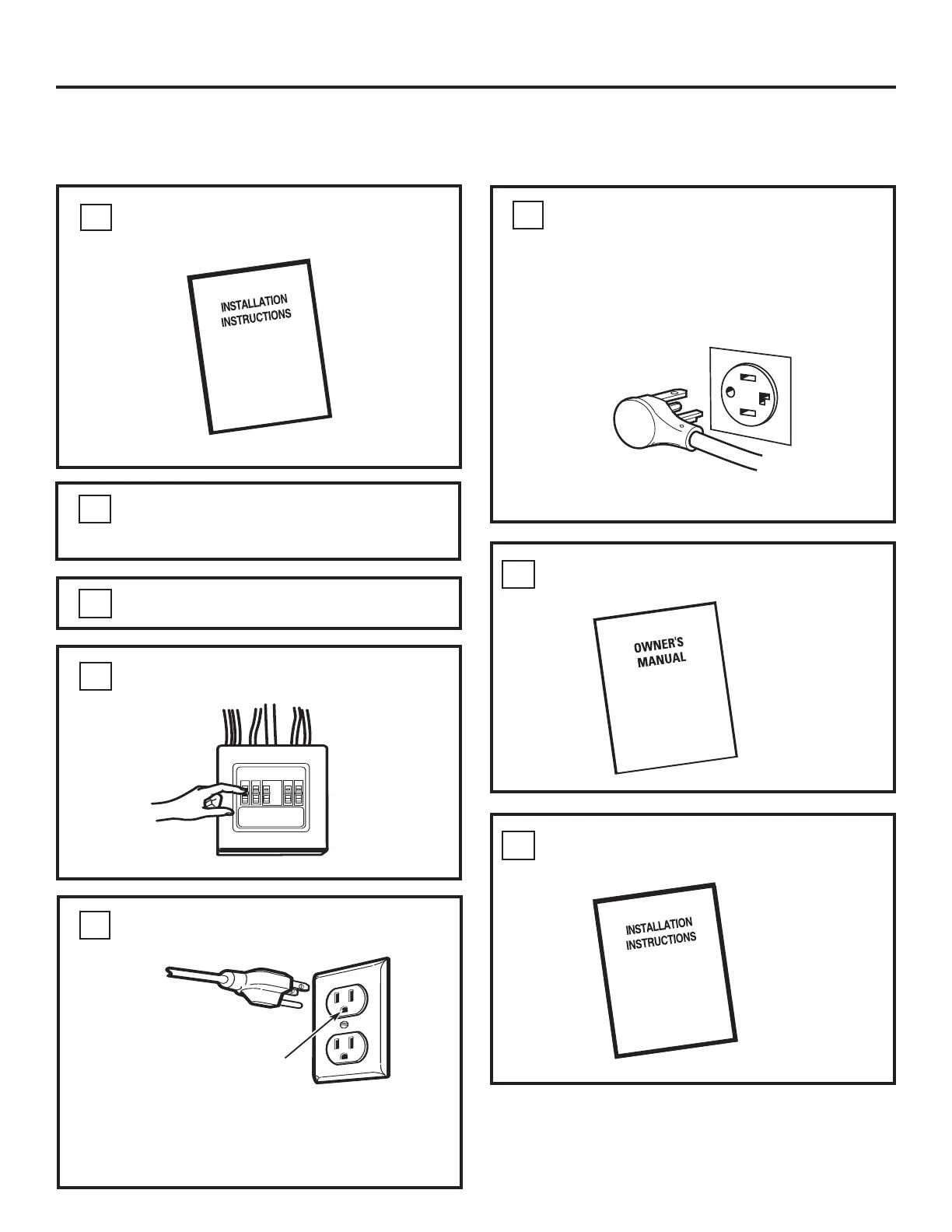 INSTALLATION INSTRUCTIONS

OWNER'S MANUAL

INSTALLATION INSTRUCTIONS