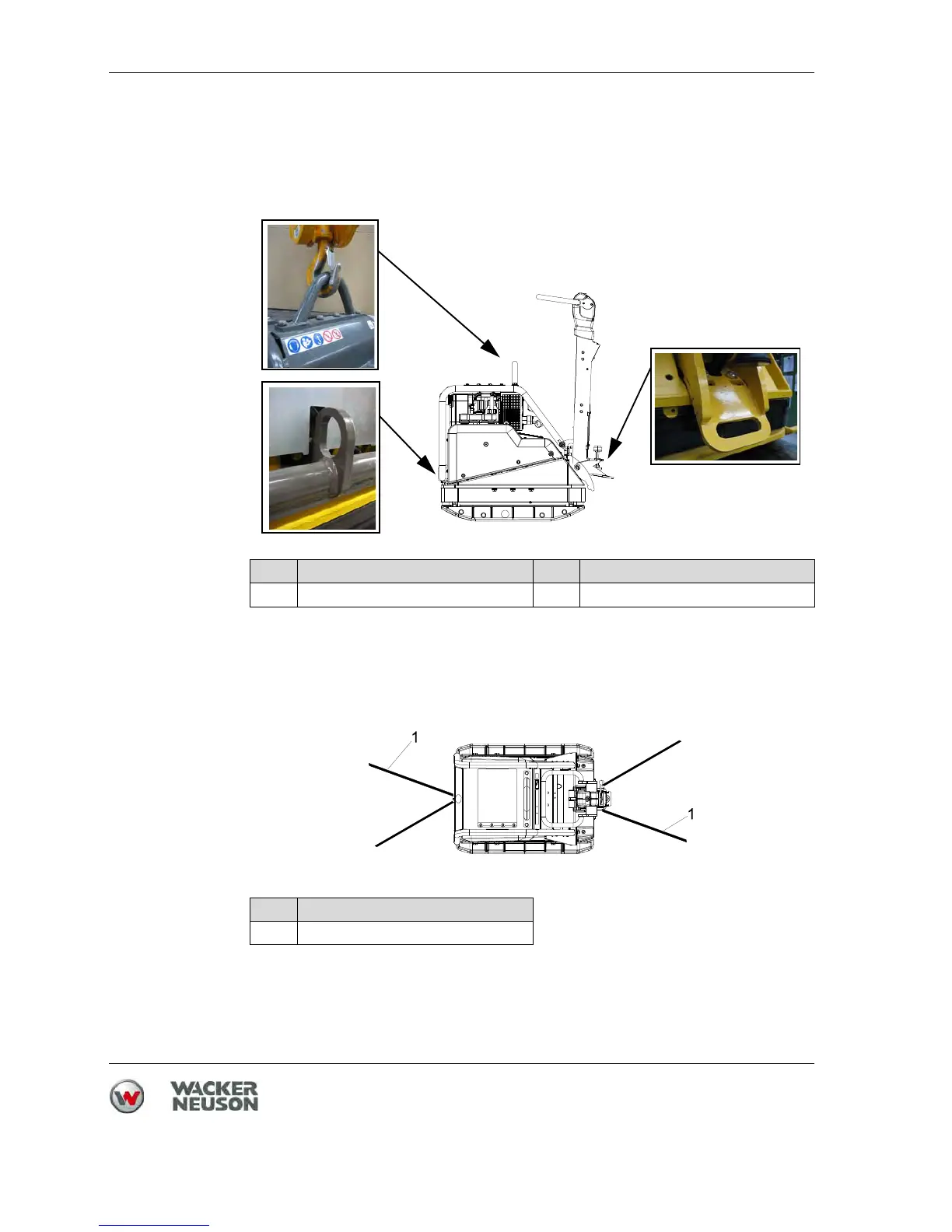 1

1

WACKER NEUSON