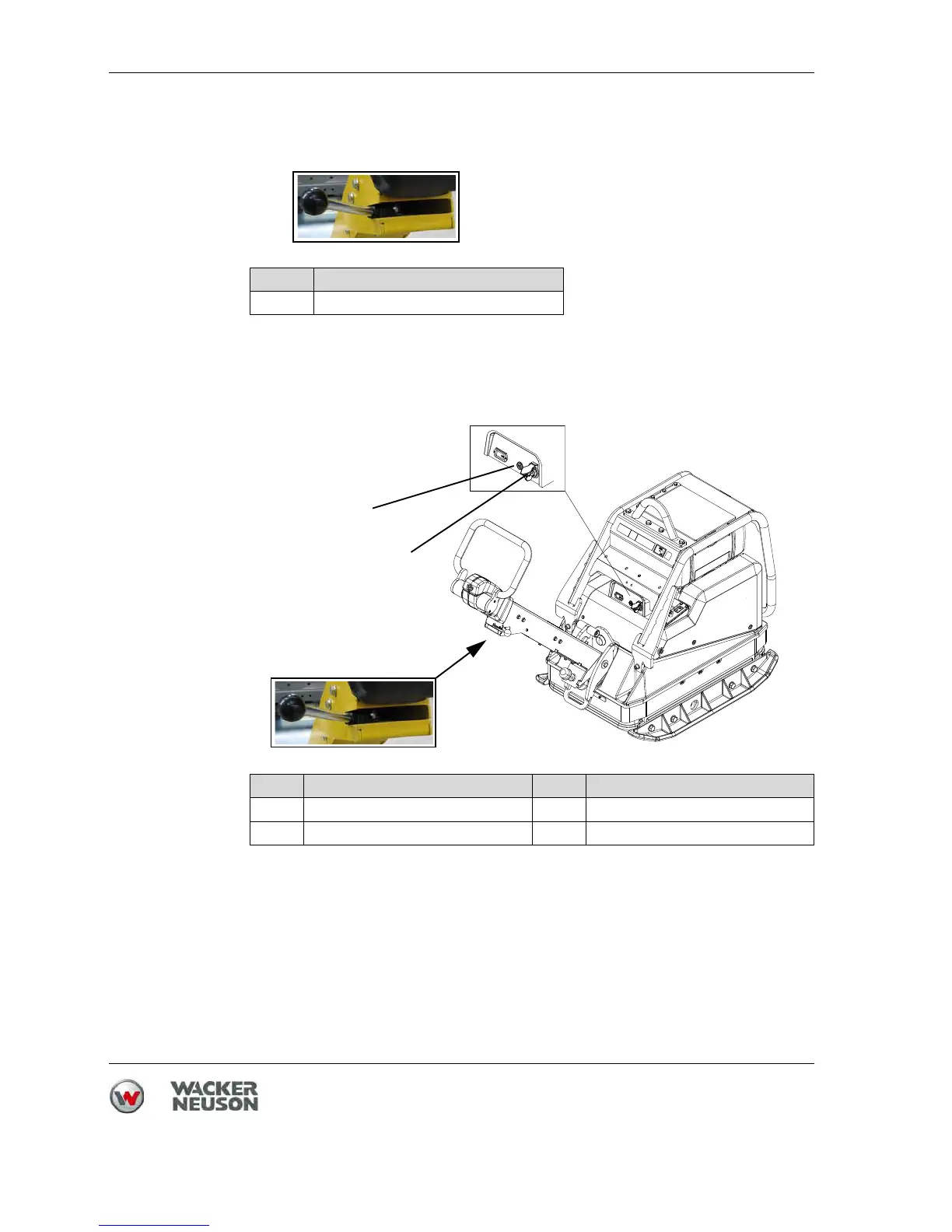 WACKER
NEUSON