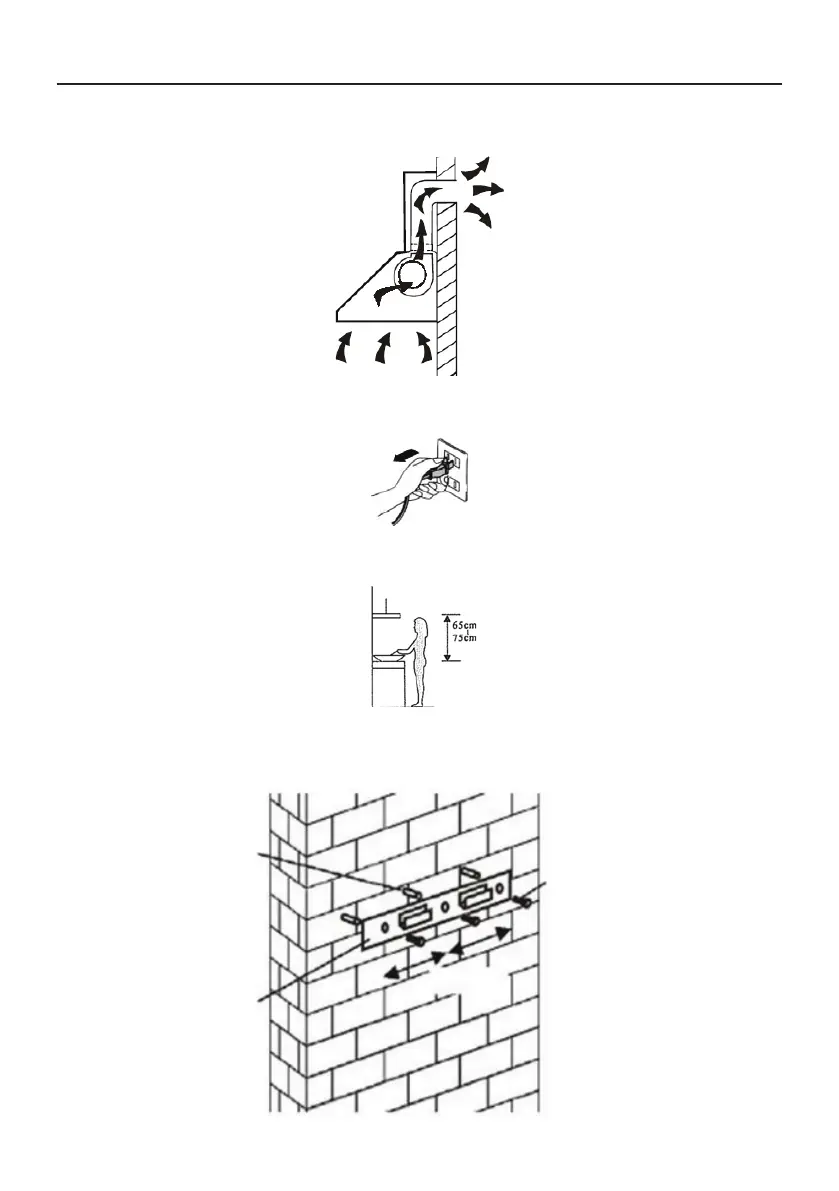 65cm
75cm